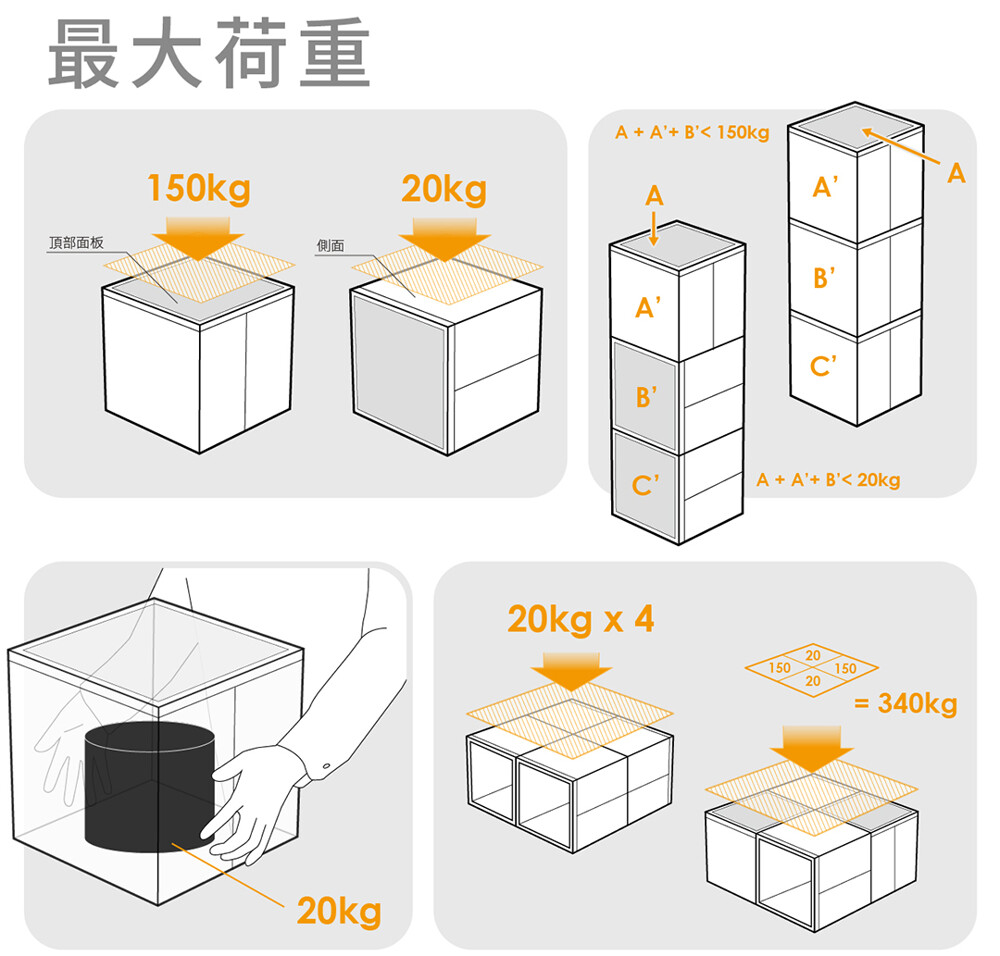 最大荷重

150kg

頂部面板

20kg

側面

A + A'+ B'< 150kg

A

A'

B'

C'

A

A'

B'

C'

A + A'+ B'< 20kg

20kg

20kg x 4

20
150
150
20

= 340kg