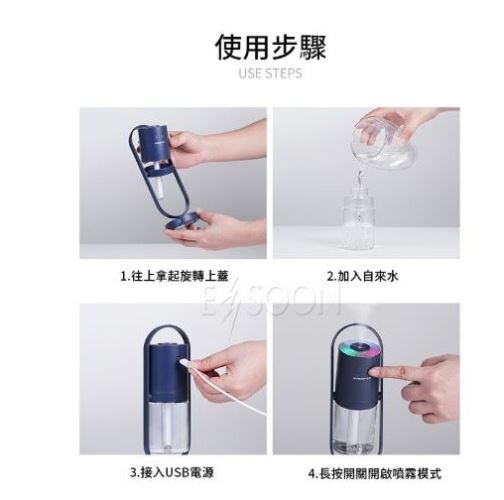 使用步驟
USE STEPS

1.往上拿起旋轉上蓋

2.加入自來水

E SOON

3.接入USB電源

4.長按開關開啟噴霧模式