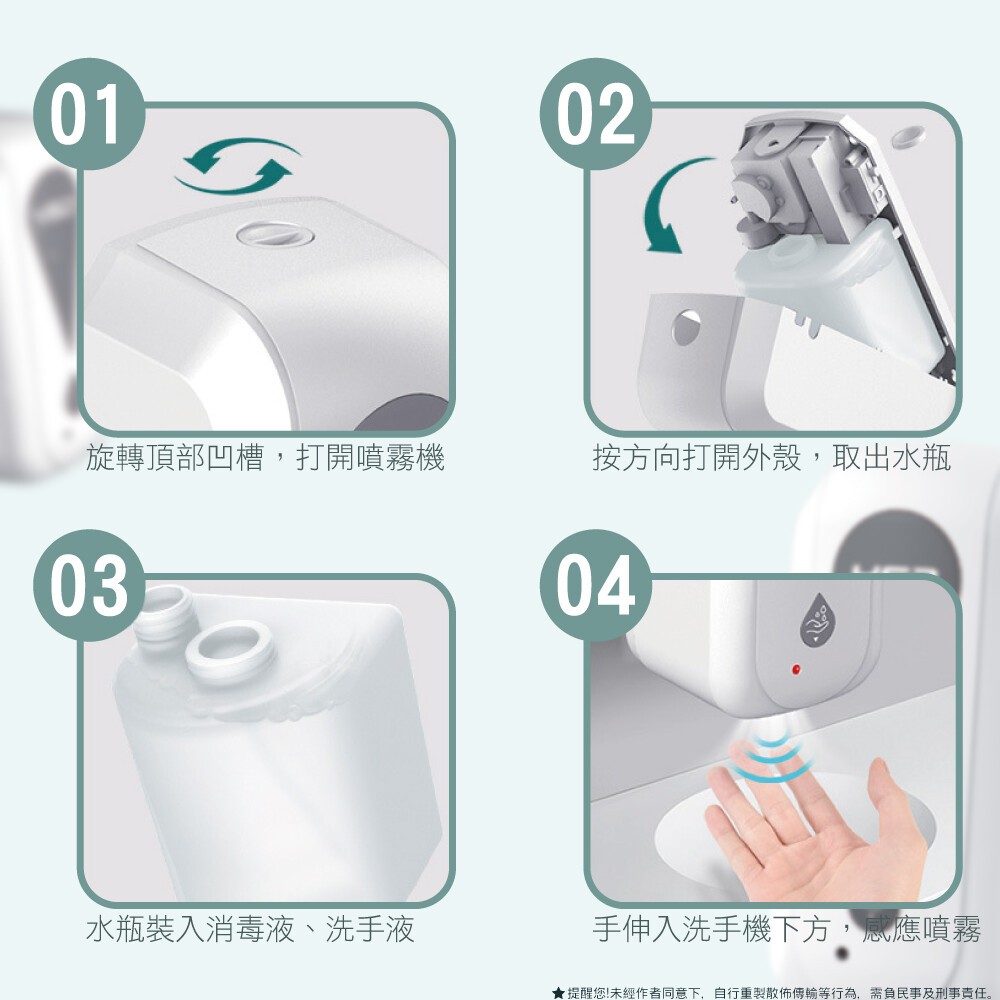 01

旋轉頂部凹槽，打開噴霧機

02

按方向打開外殼，取出水瓶

03

水瓶裝入消毒液、洗手液

04

手伸入洗手機下方，感應噴霧

★提醒您!未經作者同意下，自行重製散佈傳輸等行為，需負民事及刑事責任。