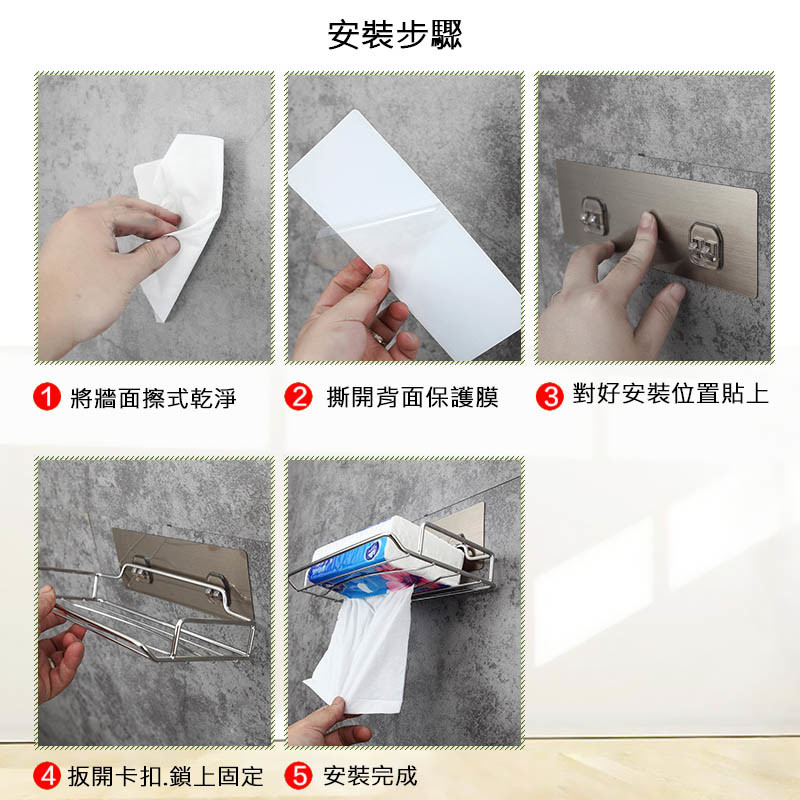 安裝步驟

1 將牆面擦式乾淨

2 撕開背面保護膜

3 對好安裝位置貼上

4 扳開卡扣.鎖上固定

5 安裝完成