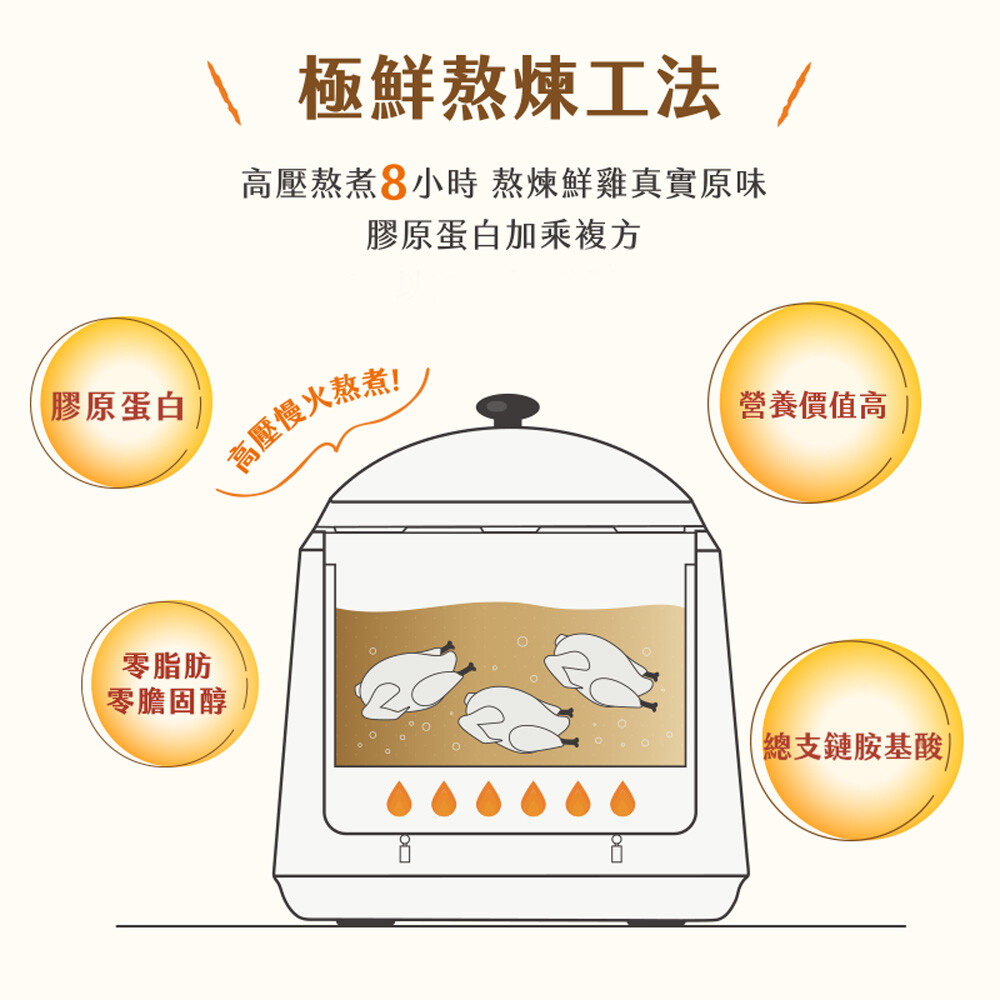 極鮮熬煉工法

高壓熬煮8小時 熬煉鮮雞真實原味
膠原蛋白加乘複方

膠原蛋白

高壓慢火熬煮!

營養價值高

零脂肪
零膽固醇

總支鏈胺基酸