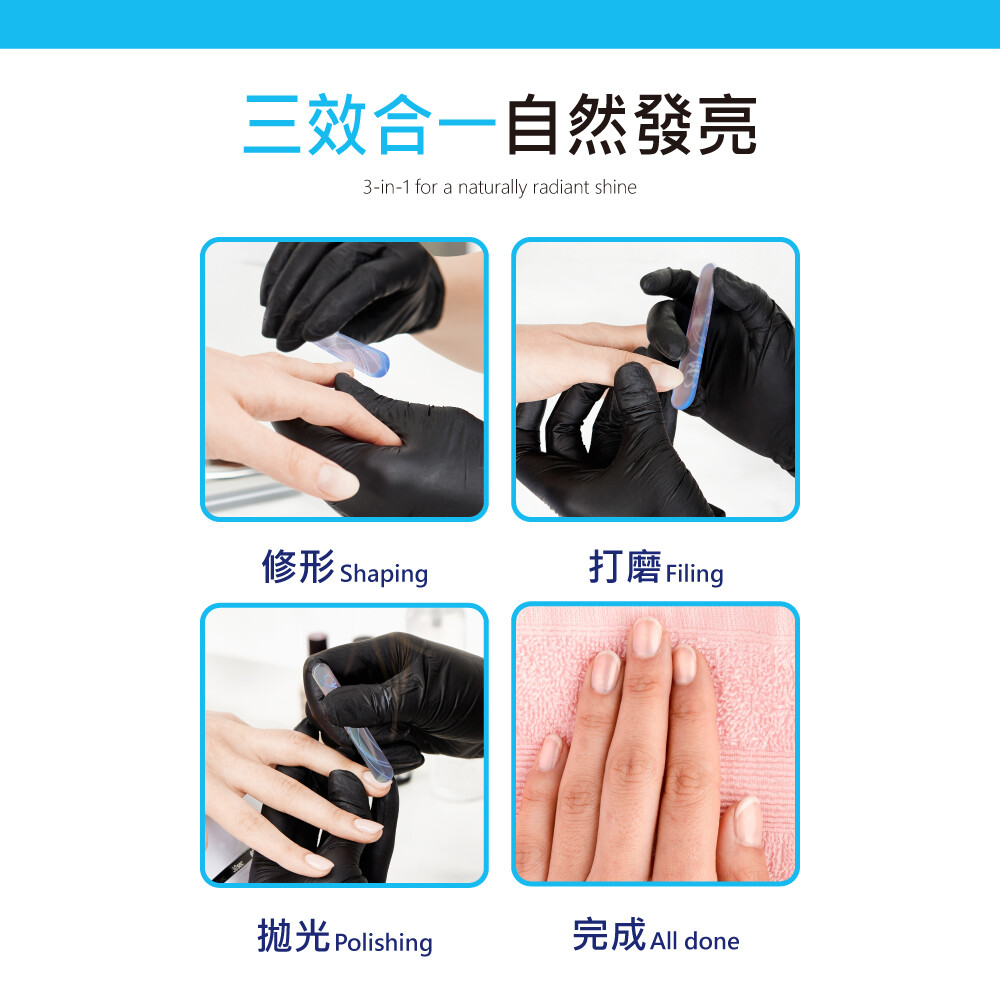 三效合一自然發亮

3-in-1 for a naturally radiant shine

修形 Shaping

打磨 Filing

拋光 Polishing

完成 All done