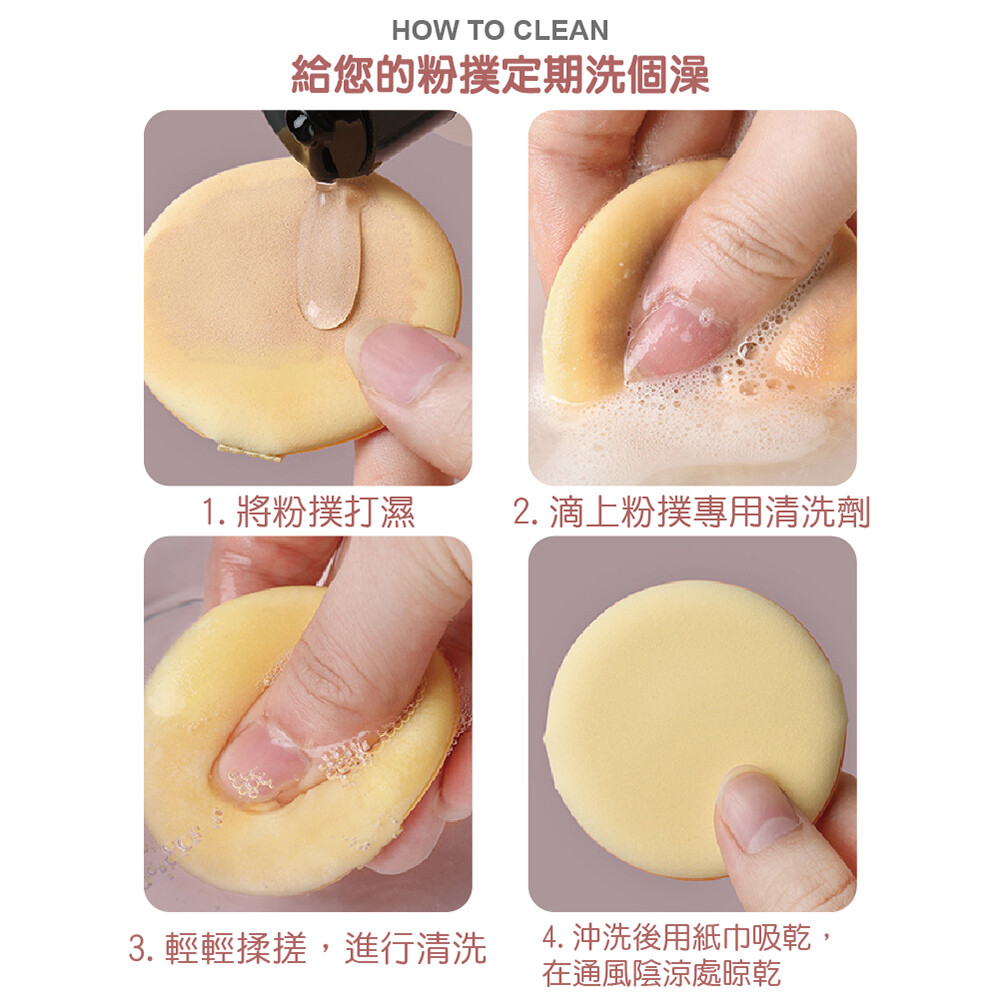 HOW TO CLEAN
給您的粉撲定期洗個澡

1. 將粉撲打濕

2. 滴上粉撲專用清洗劑

3. 輕輕揉搓，進行清洗

4. 沖洗後用紙巾吸乾，在通風陰涼處晾乾