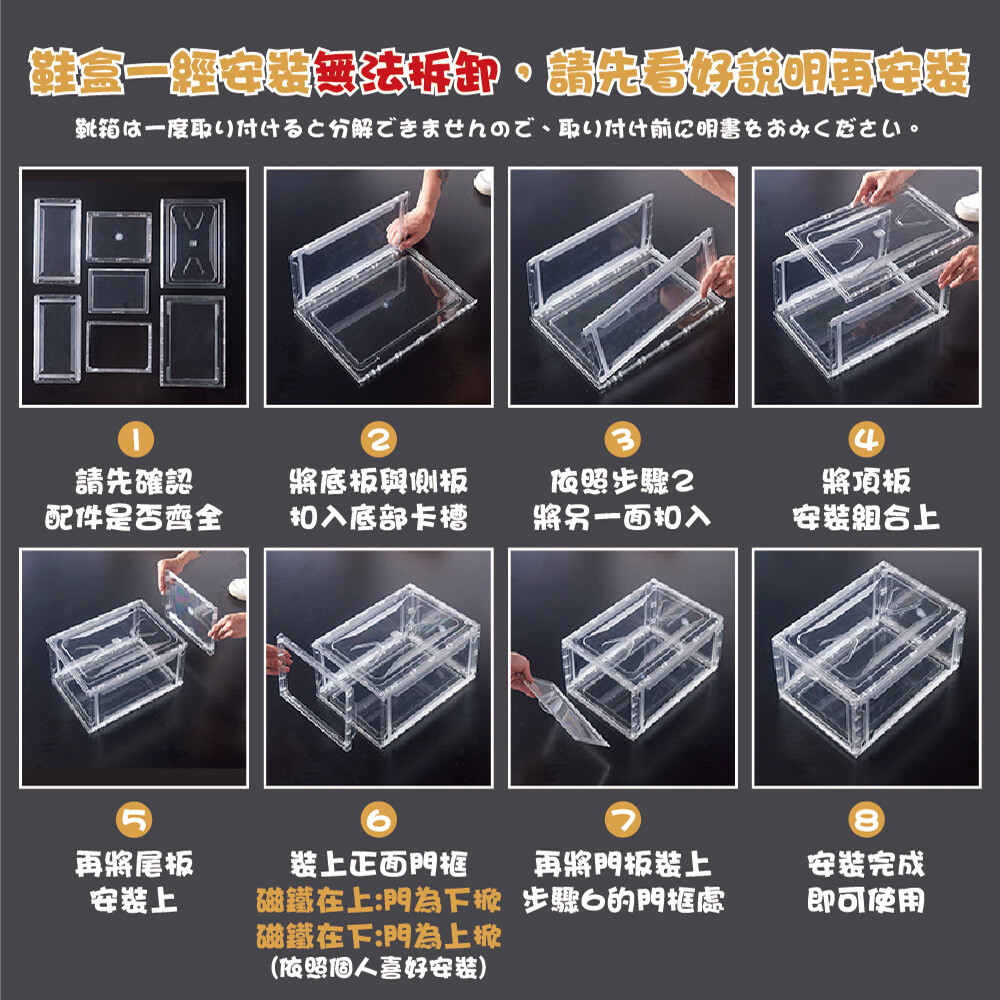 鞋盒一經安裝無法拆卸，請先看好說明再安裝

靴箱は一度取り付けると分解できませんので、取り付け前に明書をおみください。

1
請先確認
配件是否齊全

2
將底板與側板
扣入底部卡槽

3
依照步驟2
將另一面扣入

4
將頂板
安裝組合上

5
再將尾板
安裝上

6
裝上正面門框
磁鐵在上:門為下掀
磁鐵在下:門為上掀
(依照個人喜好安裝)

7
再將門板裝上
步驟6的門框處

8
安裝完成
即可使用