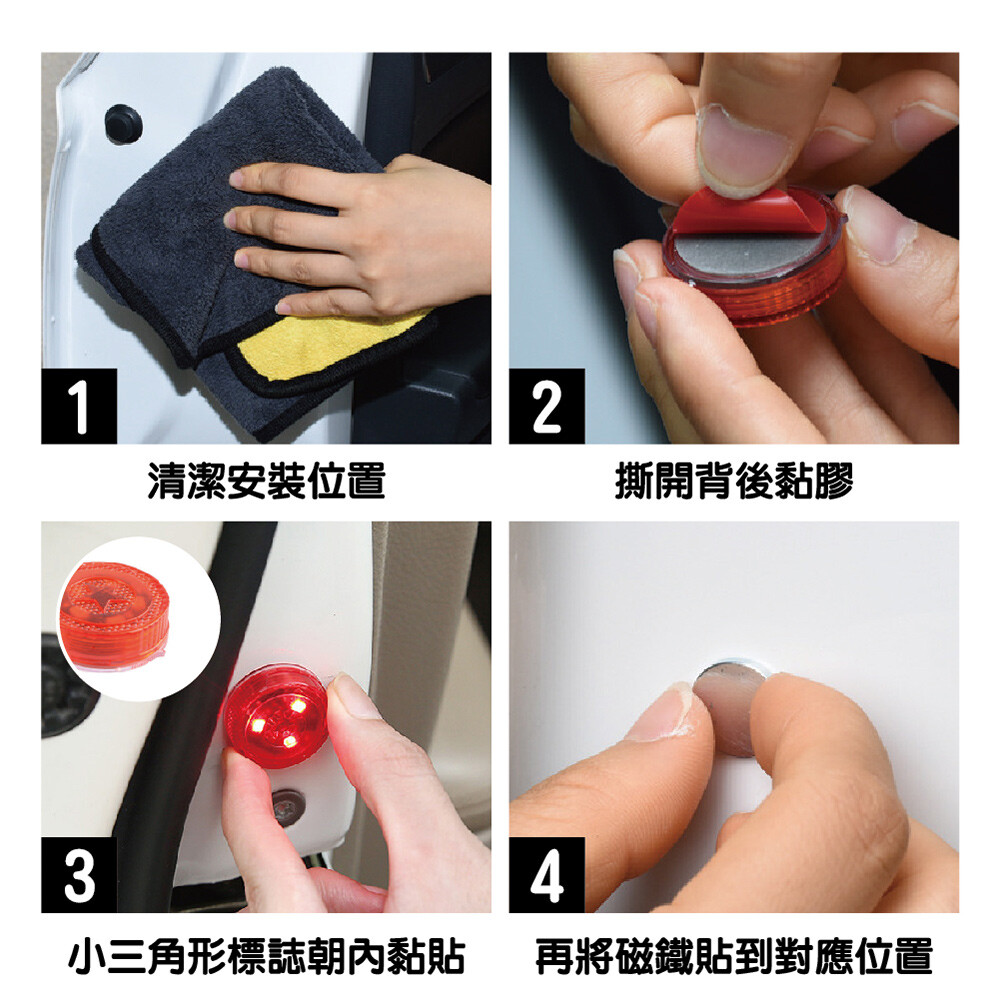 1
清潔安裝位置

2
撕開背後黏膠

3
小三角形標誌朝內黏貼

4
再將磁鐵貼到對應位置