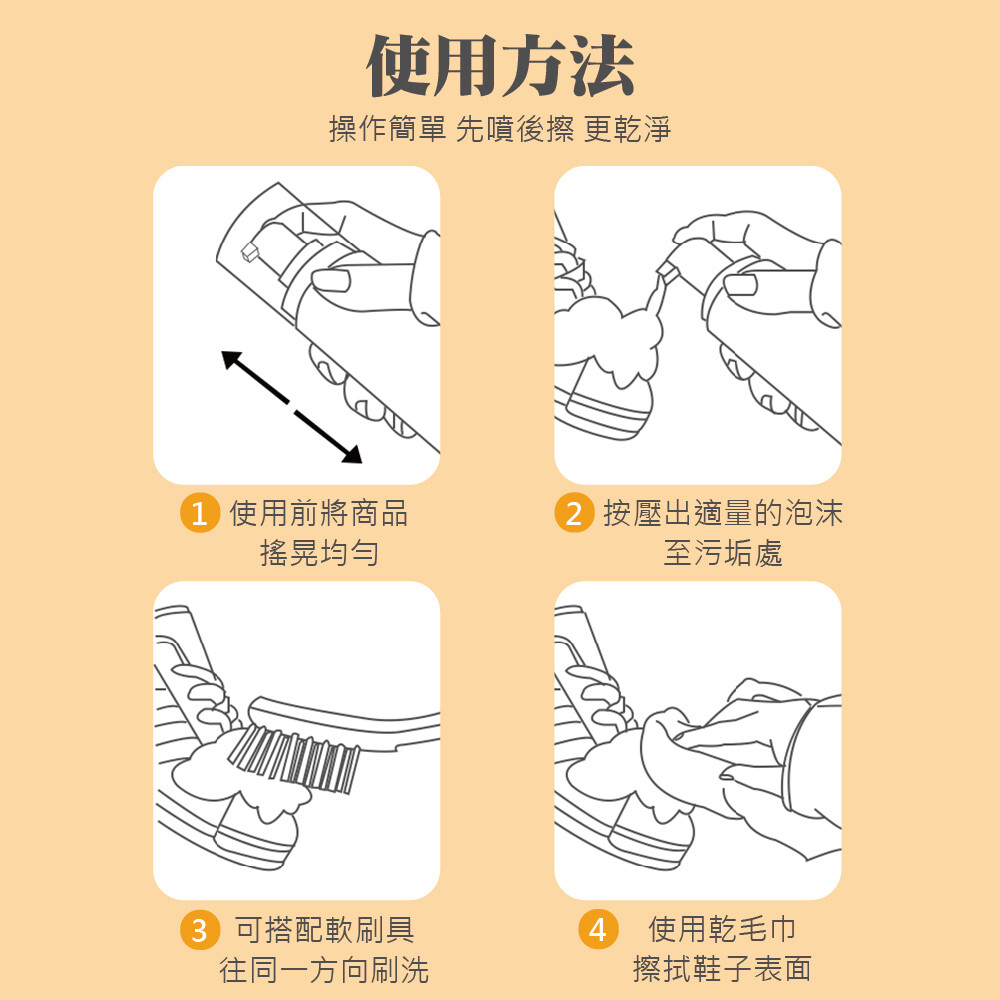 使用方法

操作簡單 先噴後擦 更乾淨

1 使用前將商品搖晃均勻

2 按壓出適量的泡沫至污垢處

3 可搭配軟刷具往同一方向刷洗

4 使用乾毛巾擦拭鞋子表面