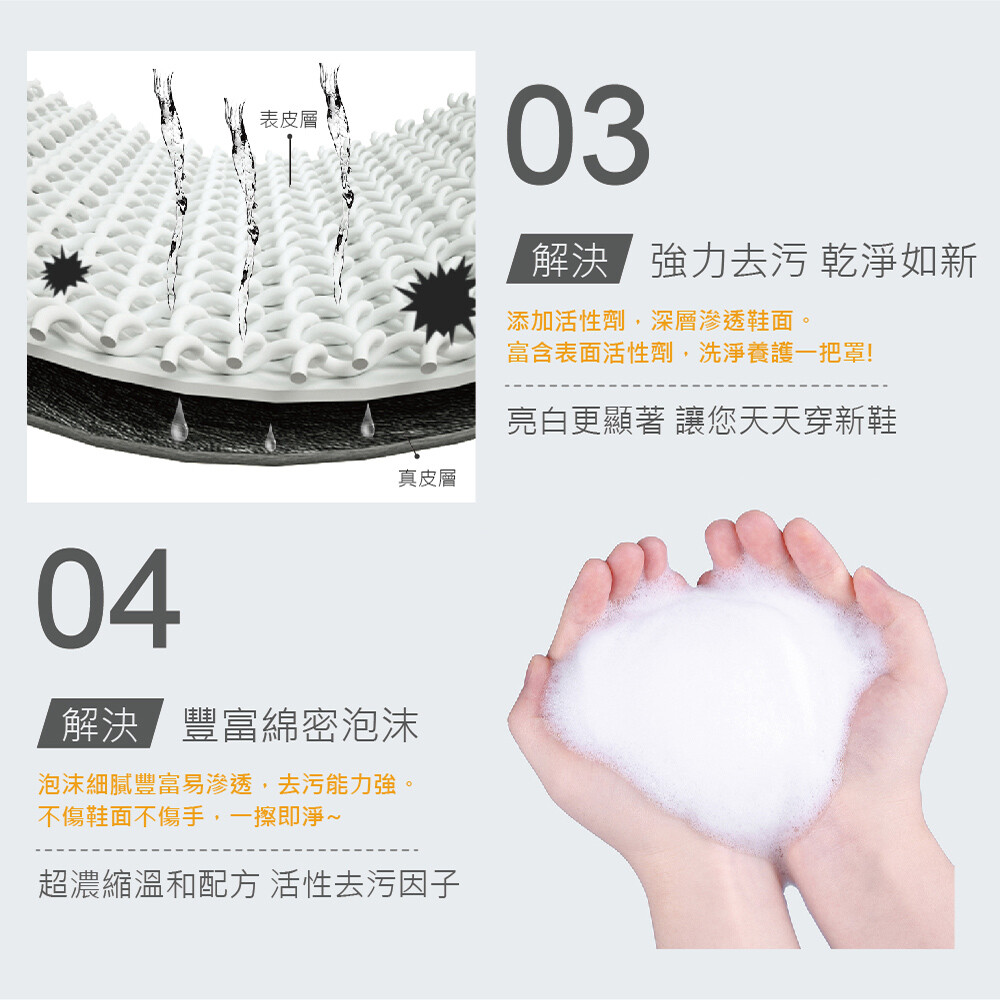 表皮層

真皮層

03

解決 強力去污 乾淨如新

添加活性劑，深層滲透鞋面。
富含表面活性劑，洗淨養護一把罩!

亮白更顯著 讓您天天穿新鞋

04

解決 豐富綿密泡沫

泡沫細膩豐富易滲透，去污能力強。
不傷鞋面不傷手，一擦即淨~

超濃縮溫和配方 活性去污因子