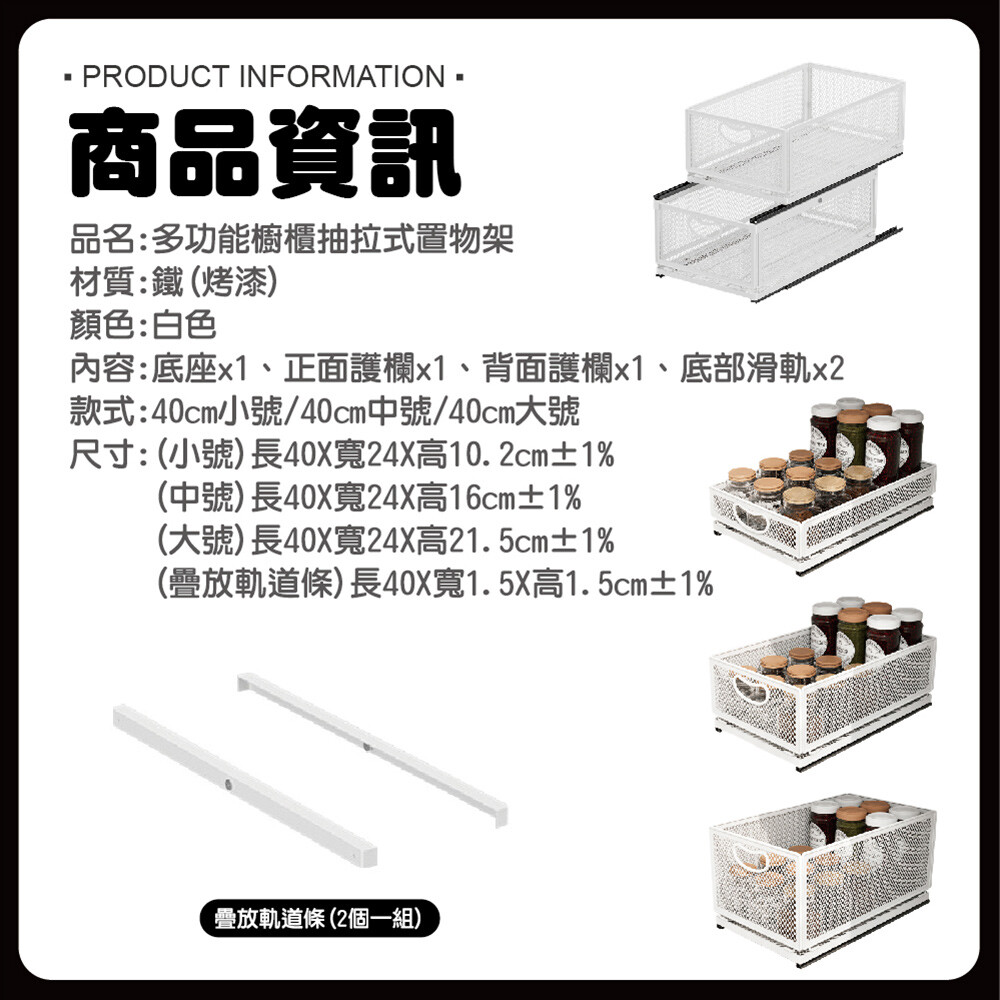 ▪ PRODUCT INFORMATION ▪

商品資訊

品名:多功能櫥櫃抽拉式置物架
材質:鐵(烤漆)
顏色:白色
內容:底座x1、正面護欄x1、背面護欄x1、底部滑軌x2
款式:40cm小號/40cm中號/40cm大號
尺寸:(小號)長40X寬24X高10.2cm±1%
(中號)長40X寬24X高16cm±1%
(大號)長40X寬24X高21.5cm±1%
(疊放軌道條)長40X寬1.5X高1.5cm±1%

疊放軌道條(2個一組)