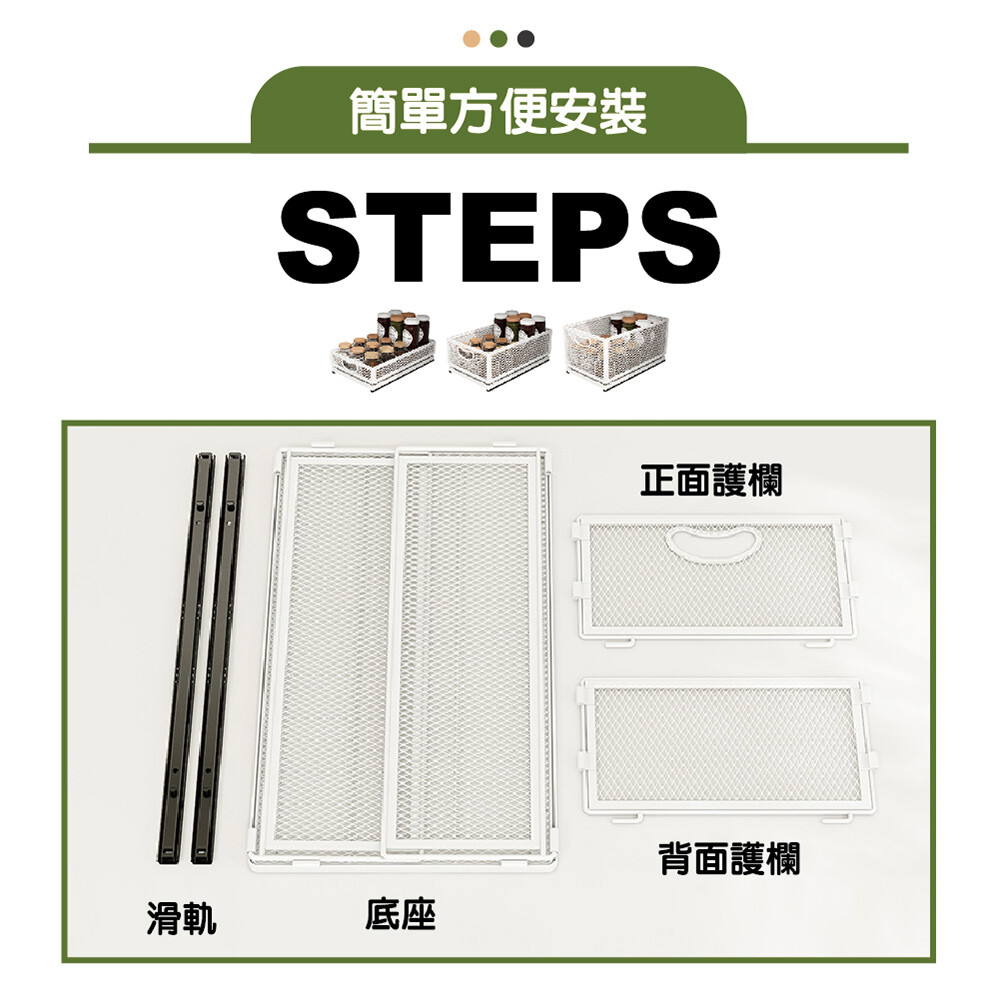 簡單方便安裝

STEPS

正面護欄

背面護欄

滑軌

底座