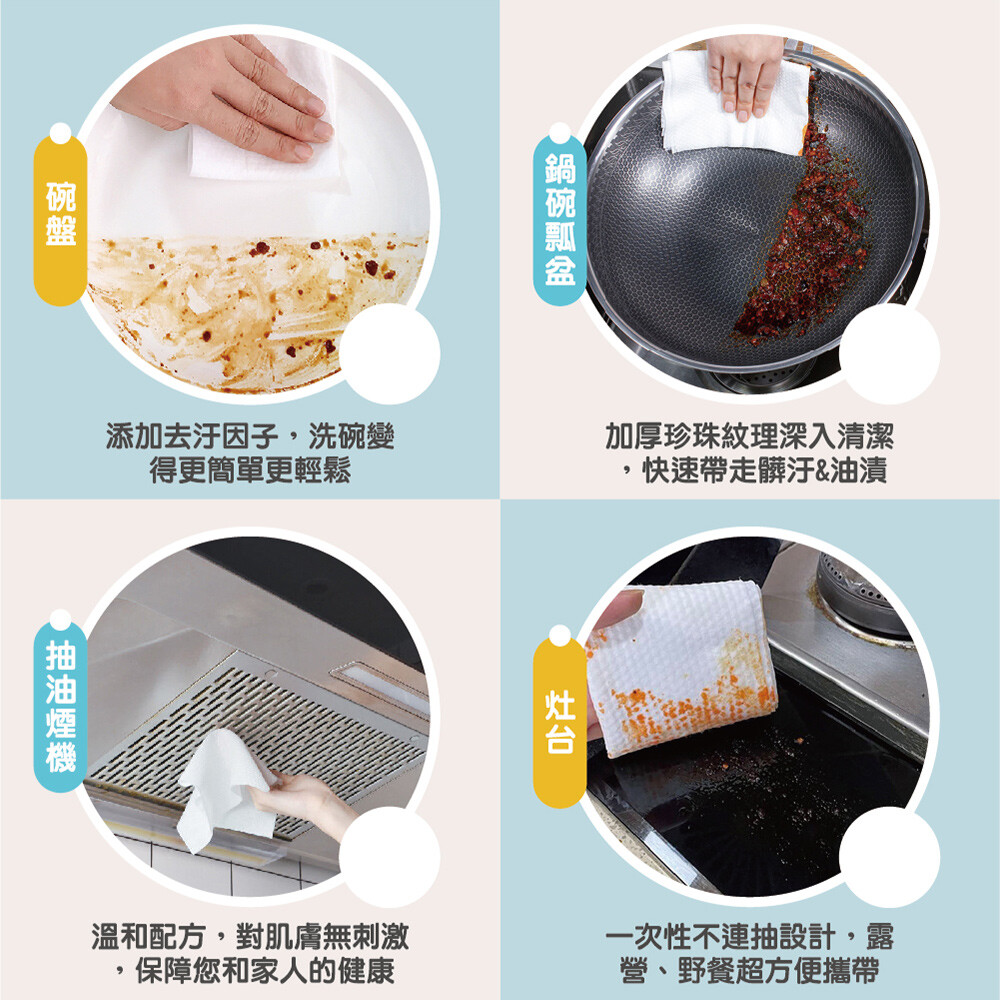 碗盤

添加去汙因子，洗碗變得更簡單更輕鬆

鍋碗瓢盆

加厚珍珠紋理深入清潔，快速帶走髒汙&油漬

抽油煙機

溫和配方，對肌膚無刺激，保障您和家人的健康

灶台

一次性不連抽設計，露營、野餐超方便攜帶