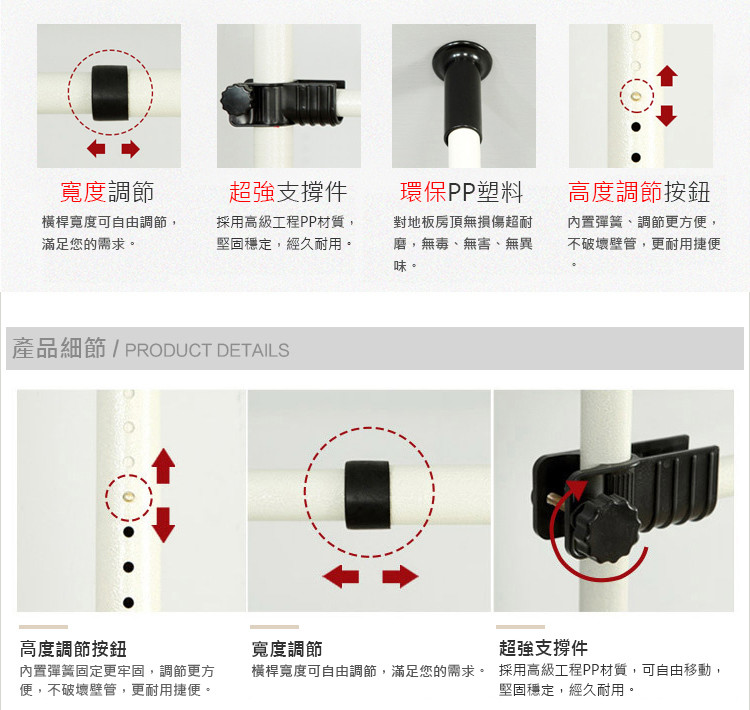 寬度調節
橫桿寬度可自由調節，滿足您的需求。

超強支撐件
採用高級工程PP材質，堅固穩定，經久耐用。

環保PP塑料
對地板房頂無損傷超耐磨，無毒、無害、無異味。

高度調節按鈕
內置彈簧、調節更方便，不破壞壁管，更耐用捷便。

產品細節 / PRODUCT DETAILS

高度調節按鈕
內置彈簧固定更牢固，調節更方便，不破壞壁管，更耐用捷便。

寬度調節
橫桿寬度可自由調節，滿足您的需求。

超強支撐件
採用高級工程PP材質，可自由移動，堅固穩定，經久耐用。