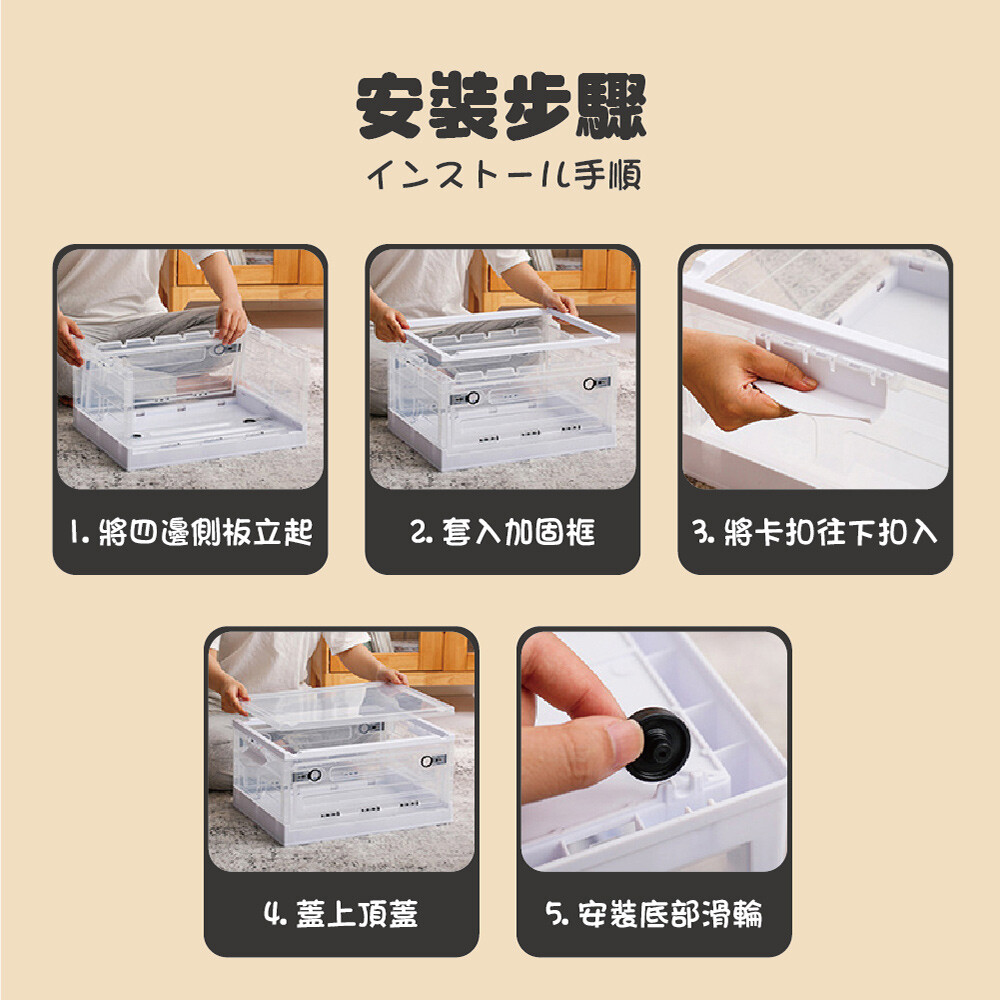 安裝步驟
インストール手順

1. 將四邊側板立起

2. 套入加固框

3. 將卡扣往下扣入

4. 蓋上頂蓋

5. 安裝底部滑輪