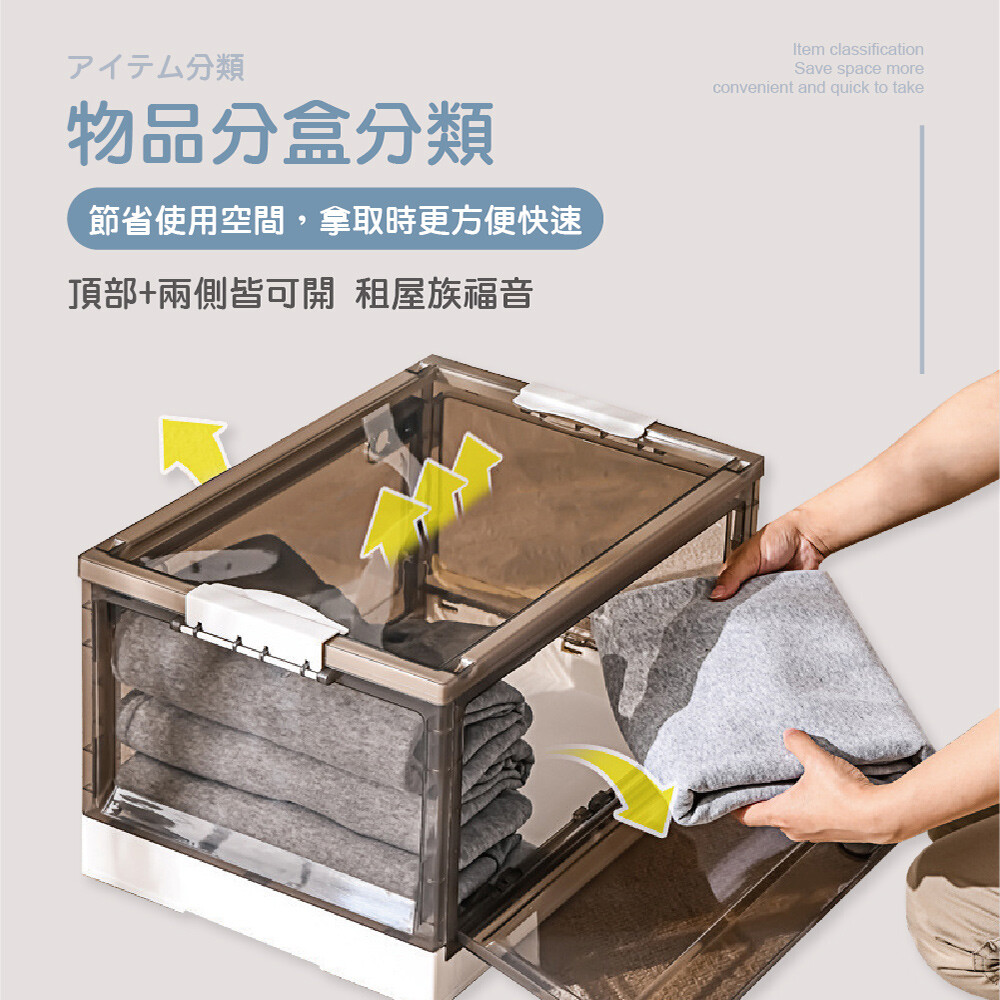 アイテム分類

物品分盒分類

Item classification
Save space more
convenient and quick to take

節省使用空間，拿取時更方便快速

頂部+兩側皆可開 租屋族福音