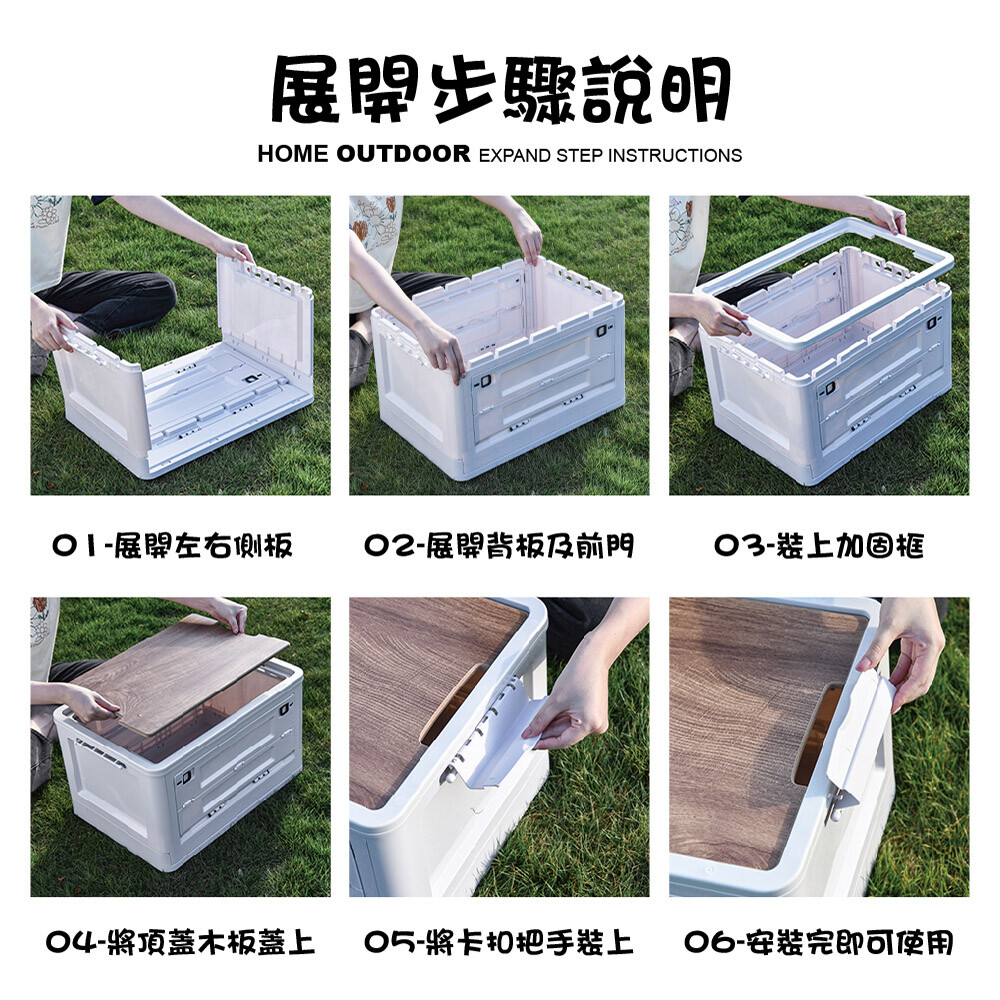 展開步驟說明

HOME OUTDOOR EXPAND STEP INSTRUCTIONS

01-展開左右側板

02-展開背板及前門

03-裝上加固框

04-將頂蓋木板蓋上

05-將卡扣把手裝上

06-安裝完即可使用