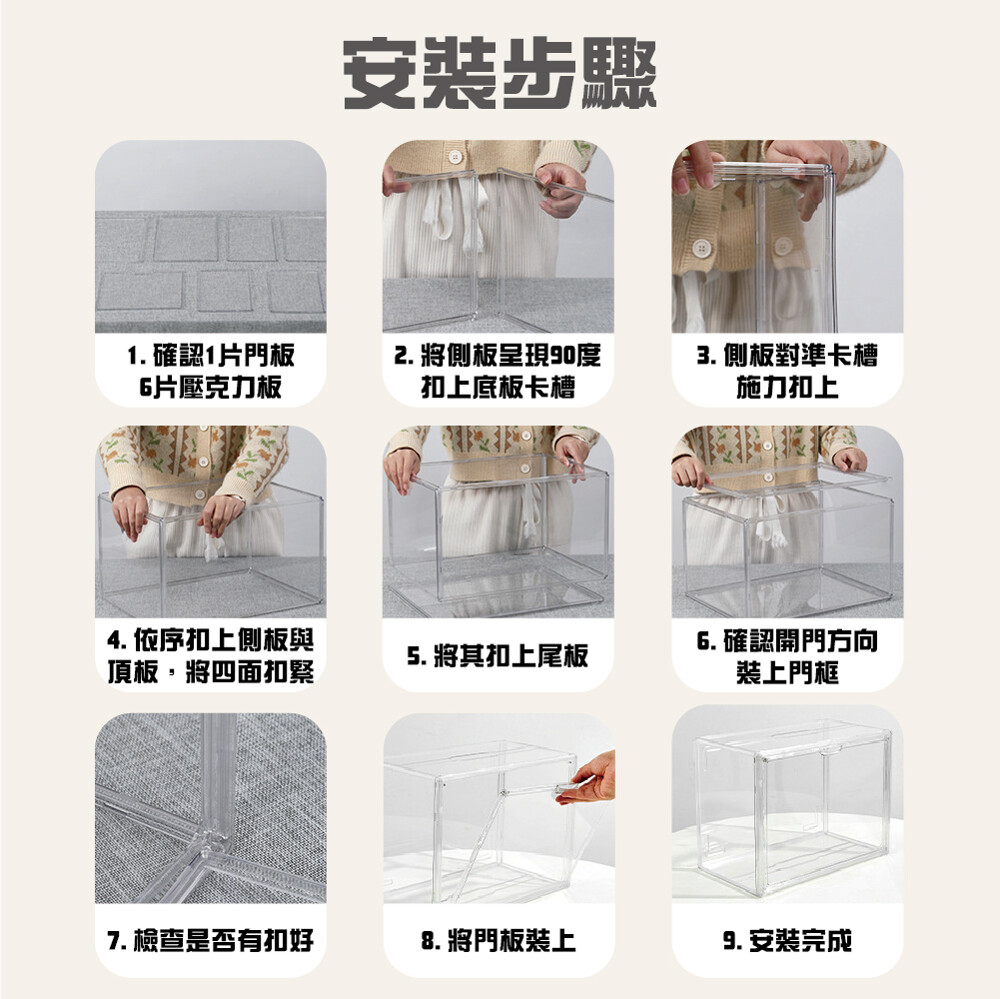 安裝步驟

1. 確認1片門板
6片壓克力板

2. 將側板呈現90度
扣上底板卡槽

3. 側板對準卡槽
施力扣上

4. 依序扣上側板與
頂板，將四面扣緊

5. 將其扣上尾板

6. 確認開門方向
裝上門框

7. 檢查是否有扣好

8. 將門板裝上

9. 安裝完成