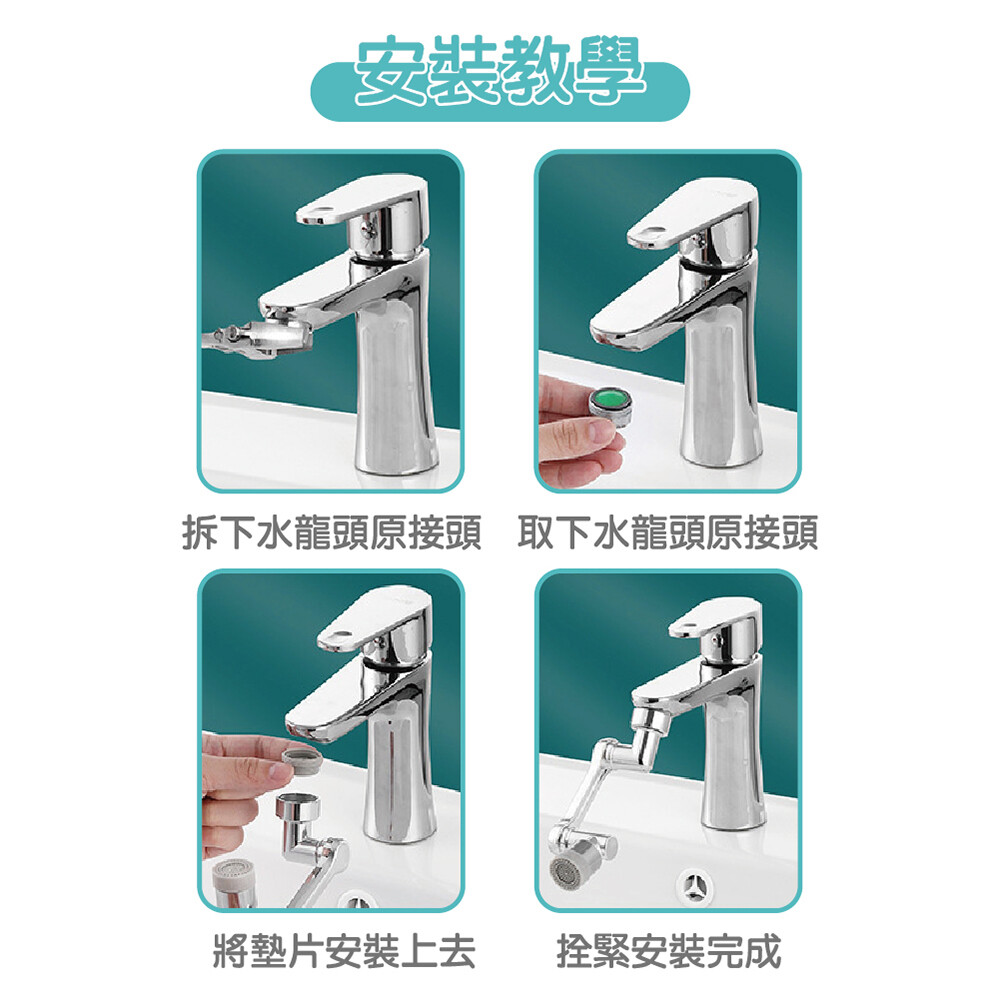 安裝教學

拆下水龍頭原接頭

取下水龍頭原接頭

將墊片安裝上去

拴緊安裝完成