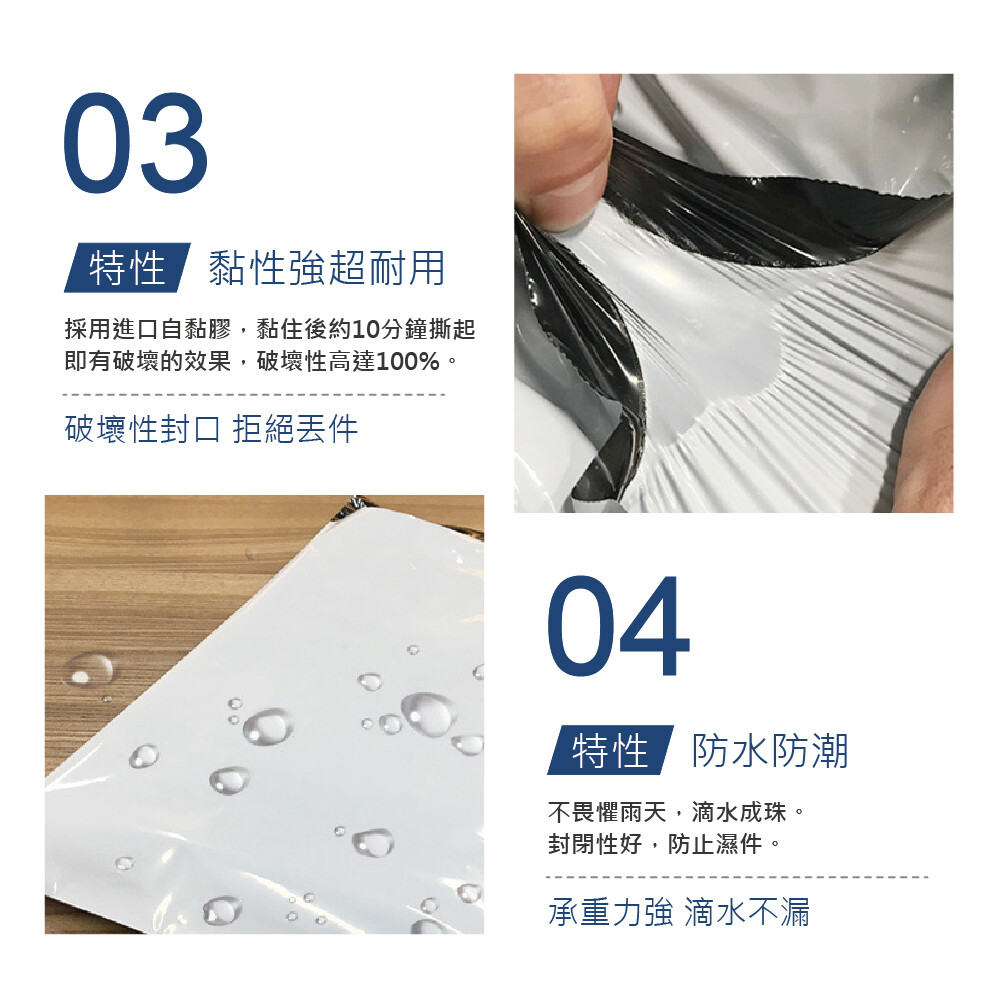 03

特性 黏性強超耐用

採用進口自黏膠，黏住後約10分鐘撕起即有破壞的效果，破壞性高達100%。

破壞性封口 拒絕丟件

04

特性 防水防潮

不畏懼雨天，滴水成珠。
封閉性好，防止濕件。

承重力強 滴水不漏