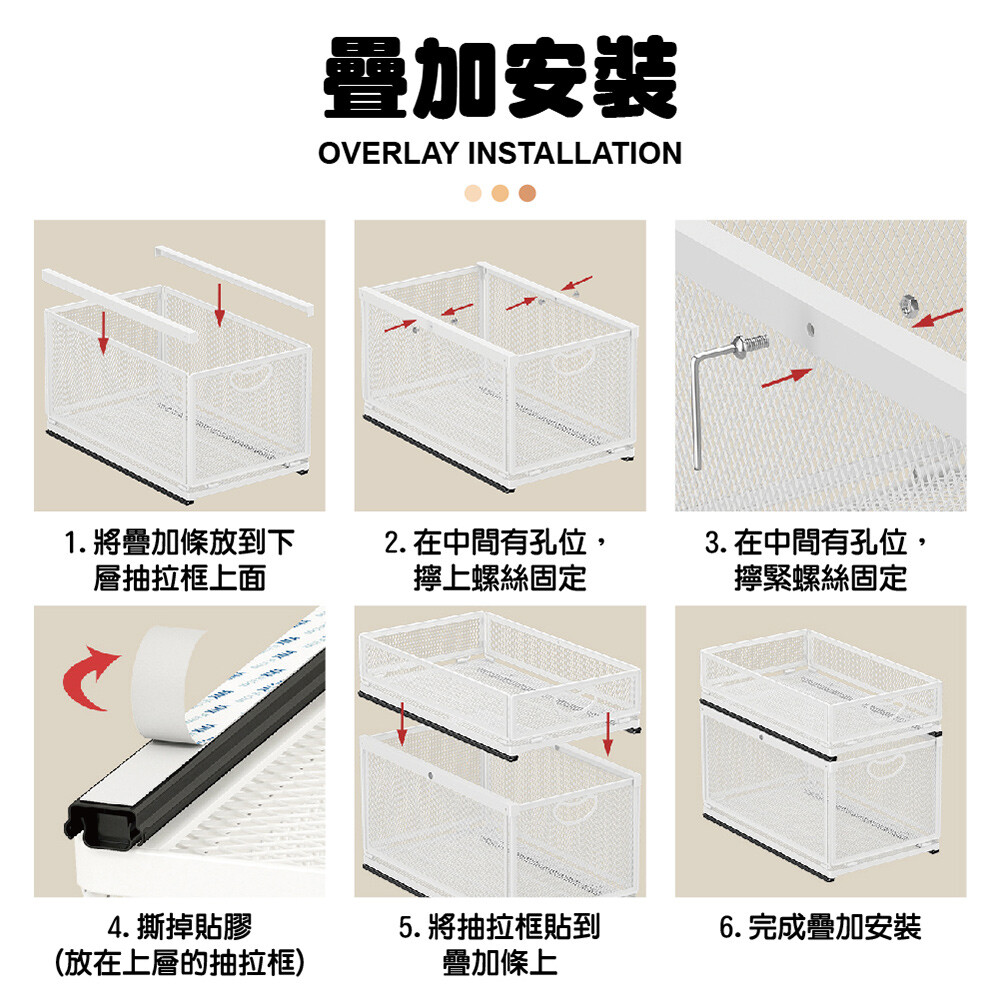 疊加安裝

OVERLAY INSTALLATION

1. 將疊加條放到下層抽拉框上面

2. 在中間有孔位，擰上螺絲固定

3. 在中間有孔位，擰緊螺絲固定

4. 撕掉貼膠 (放在上層的抽拉框)

5. 將抽拉框貼到疊加條上

6. 完成疊加安裝