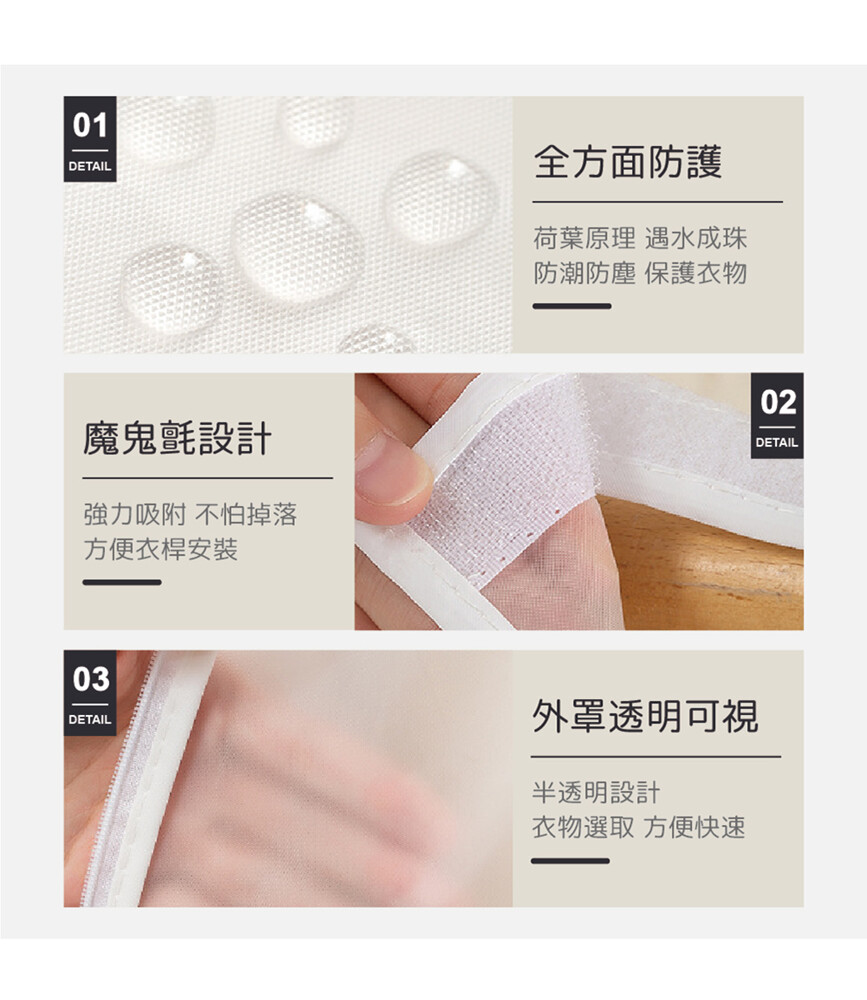 01
DETAIL

全方面防護

荷葉原理 遇水成珠
防潮防塵 保護衣物

魔鬼氈設計

強力吸附 不怕掉落
方便衣桿安裝

02
DETAIL

03
DETAIL

外罩透明可視

半透明設計
衣物選取 方便快速