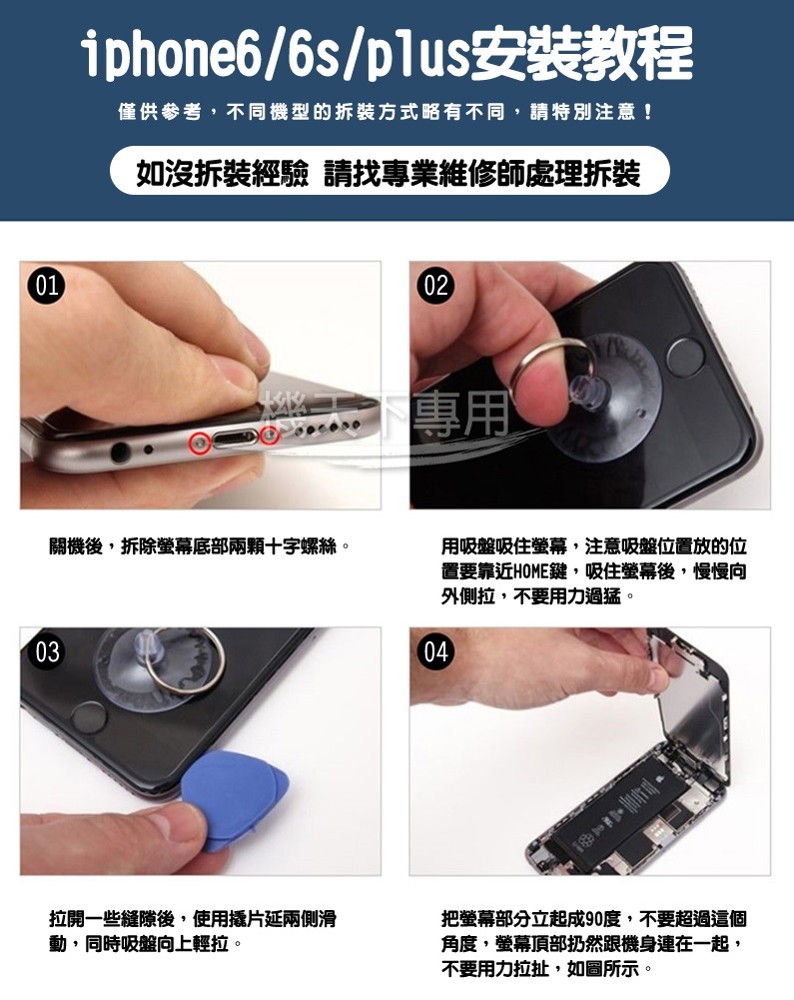 iphone6/6s/plus安裝教程

僅供參考，不同機型的拆裝方式略有不同，請特別注意！

如沒拆裝經驗 請找專業維修師處理拆裝

01

機天下專用

02

關機後，拆除螢幕底部兩顆十字螺絲。

用吸盤吸住螢幕，注意吸盤位置放的位置要靠近HOME鍵，吸住螢幕後，慢慢向外側拉，不要用力過猛。

03

04

拉開一些縫隙後，使用撬片延兩側滑動，同時吸盤向上輕拉。

把螢幕部分立起成90度，不要超過這個角度，螢幕頂部扔然跟機身連在一起，不要用力拉扯，如圖所示。