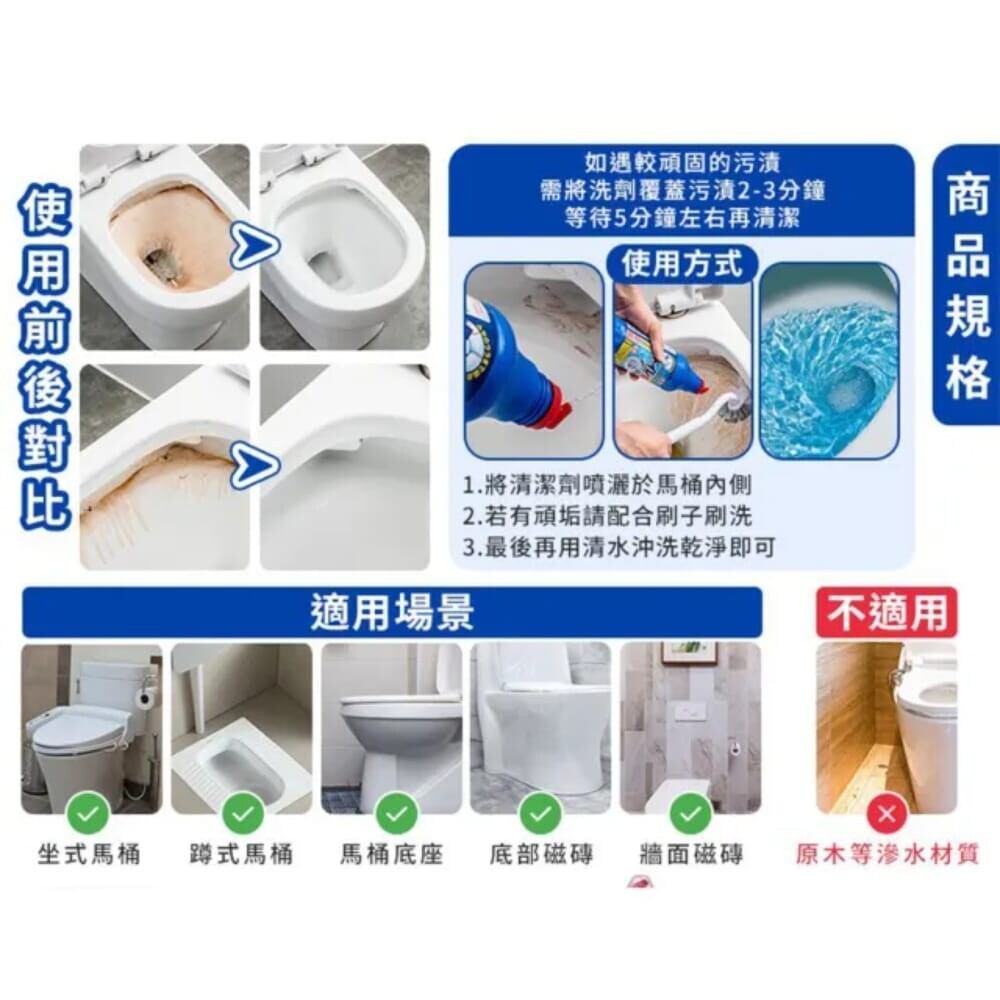 使用前後對比

如遇較頑固的污漬
需將洗劑覆蓋污漬2-3分鐘
等待5分鐘左右再清潔

使用方式

1.將清潔劑噴灑於馬桶內側
2.若有頑垢請配合刷子刷洗
3.最後再用清水沖洗乾淨即可

商品規格

適用場景

坐式馬桶
蹲式馬桶
馬桶底座
底部磁磚
牆面磁磚

不適用

原木等滲水材質