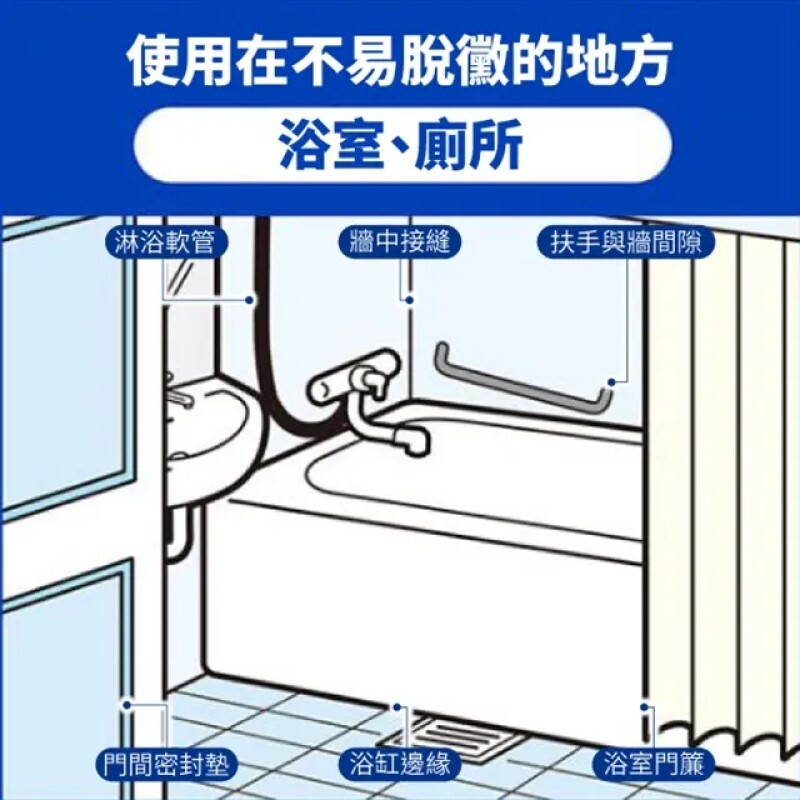 使用在不易脫黴的地方

浴室、廁所

淋浴軟管

牆中接縫

扶手與牆間隙

門間密封墊

浴缸邊緣

浴室門簾