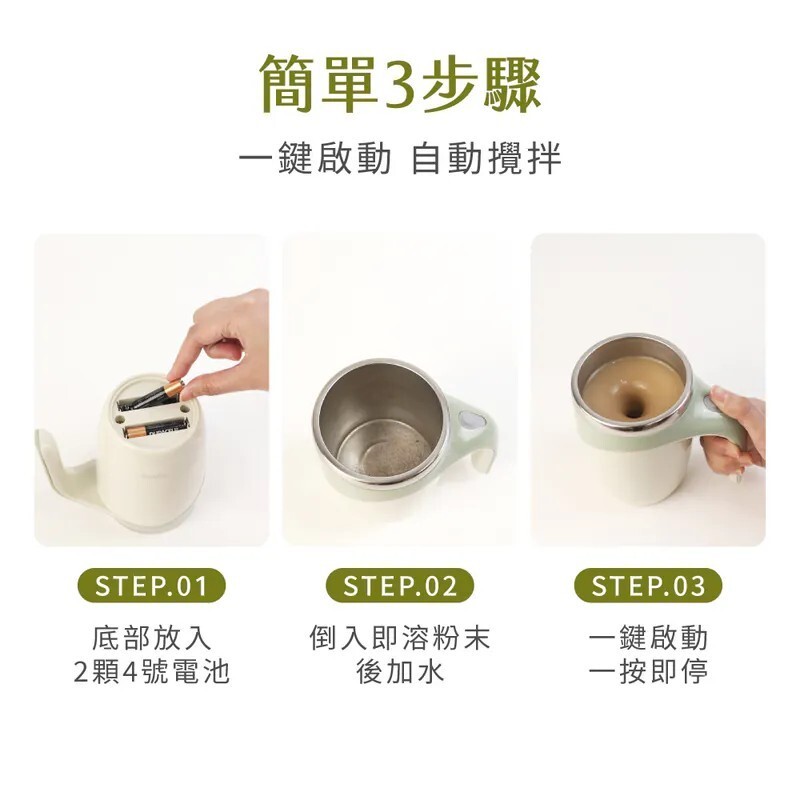 簡單3步驟

一鍵啟動 自動攪拌

STEP.01

底部放入
2顆4號電池

STEP.02

倒入即溶粉末
後加水

STEP.03

一鍵啟動
一按即停