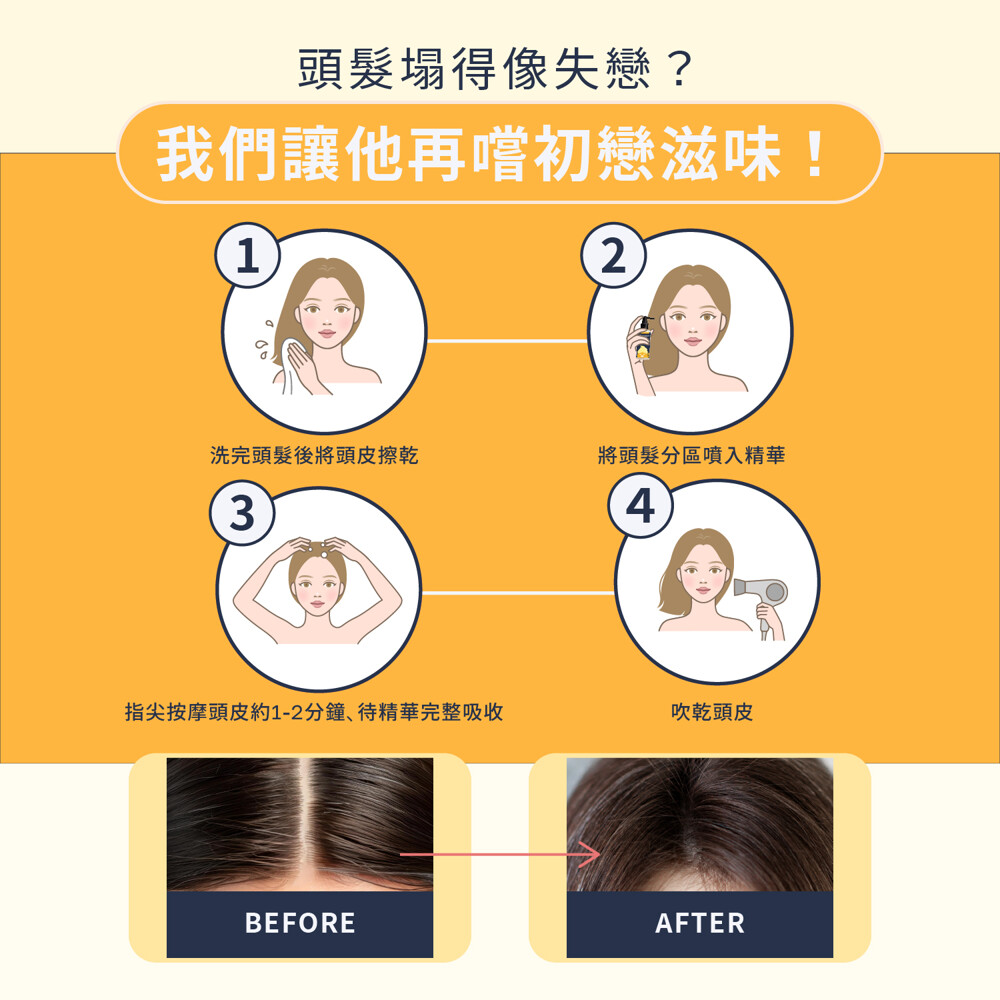 頭髮塌得像失戀？

我們讓他再嚐初戀滋味！

1

洗完頭髮後將頭皮擦乾

2

將頭髮分區噴入精華

3

指尖按摩頭皮約1-2分鐘、待精華完整吸收

4

吹乾頭皮

BEFORE

AFTER