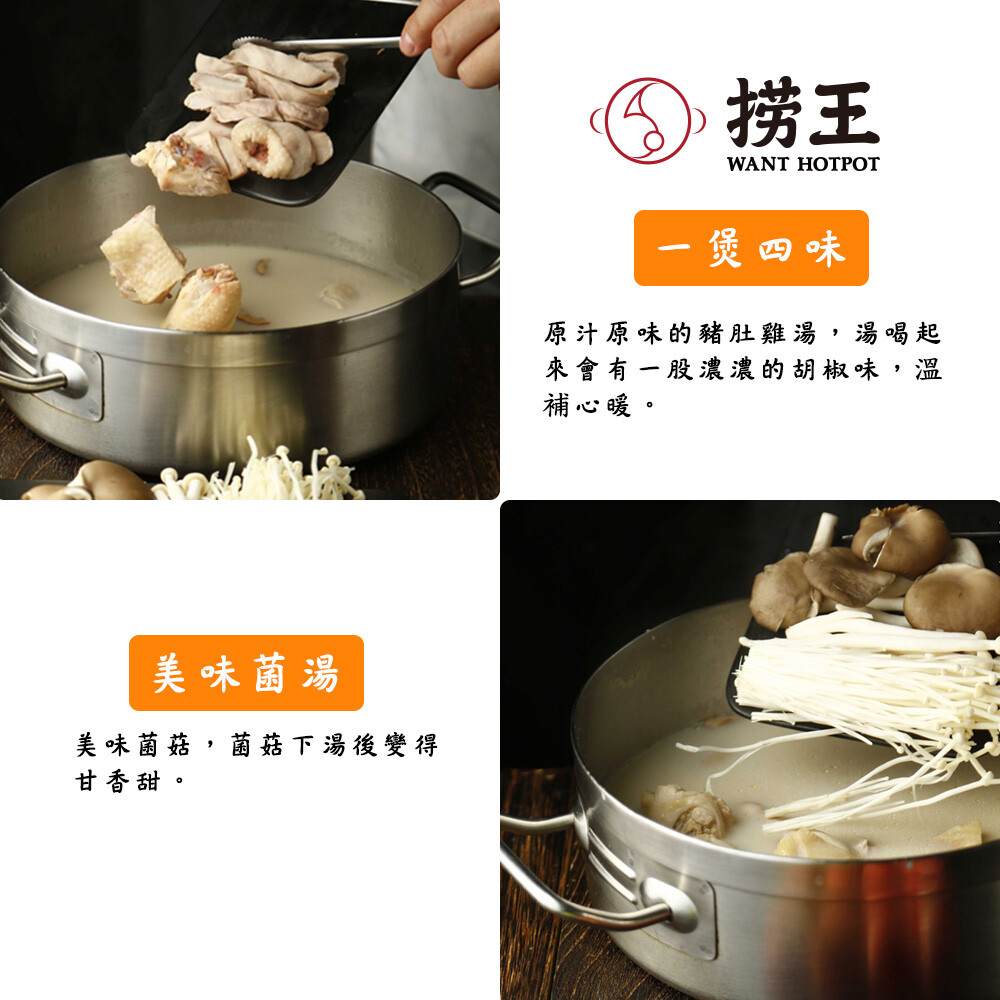 撈王
WANT HOTPOT

一煲四味

原汁原味的豬肚雞湯，湯喝起來會有一股濃濃的胡椒味，溫補心暖。

美味菌湯

美味菌菇，菌菇下湯後變得甘香甜。