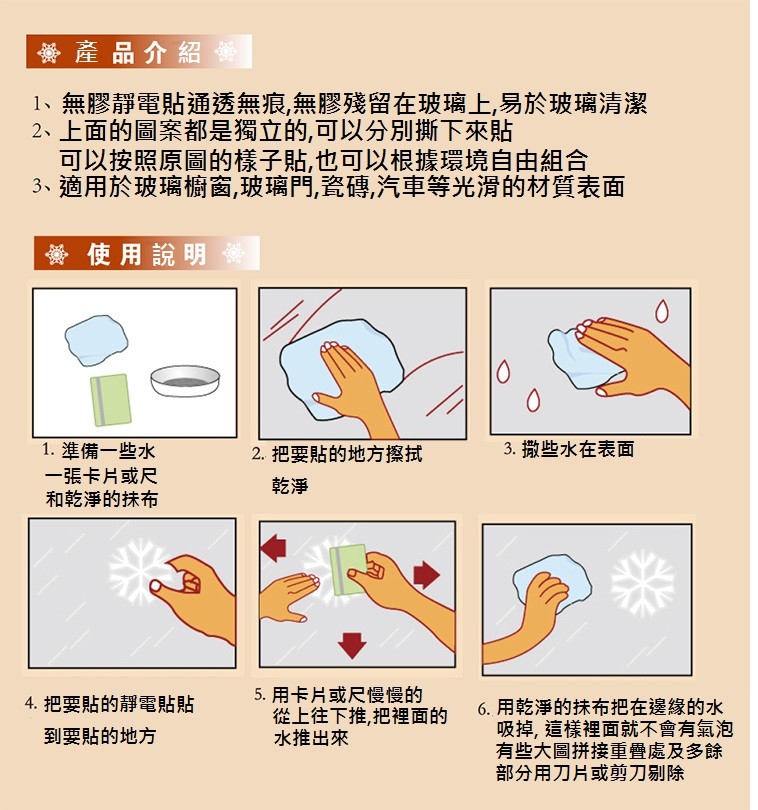 產品介紹

1、無膠靜電貼通透無痕,無膠殘留在玻璃上,易於玻璃清潔
2、上面的圖案都是獨立的,可以分別撕下來貼
可以按照原圖的樣子貼,也可以根據環境自由組合
3、適用於玻璃櫥窗,玻璃門,瓷磚,汽車等光滑的材質表面

使用說明

1. 準備一些水
一張卡片或尺
和乾淨的抹布

2. 把要貼的地方擦拭
乾淨

3. 撒些水在表面

4. 把要貼的靜電貼貼
到要貼的地方

5. 用卡片或尺慢慢的
從上往下推,把裡面的
水推出來

6. 用乾淨的抹布把在邊緣的水
吸掉, 這樣裡面就不會有氣泡
有些大圖拼接重疊處及多餘
部分用刀片或剪刀剔除