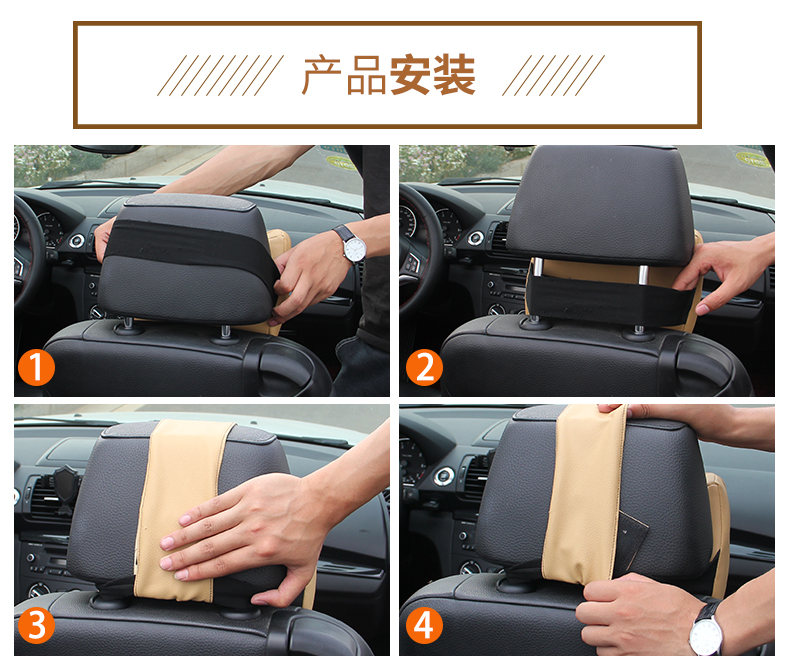 产品安装

1

2

3

4