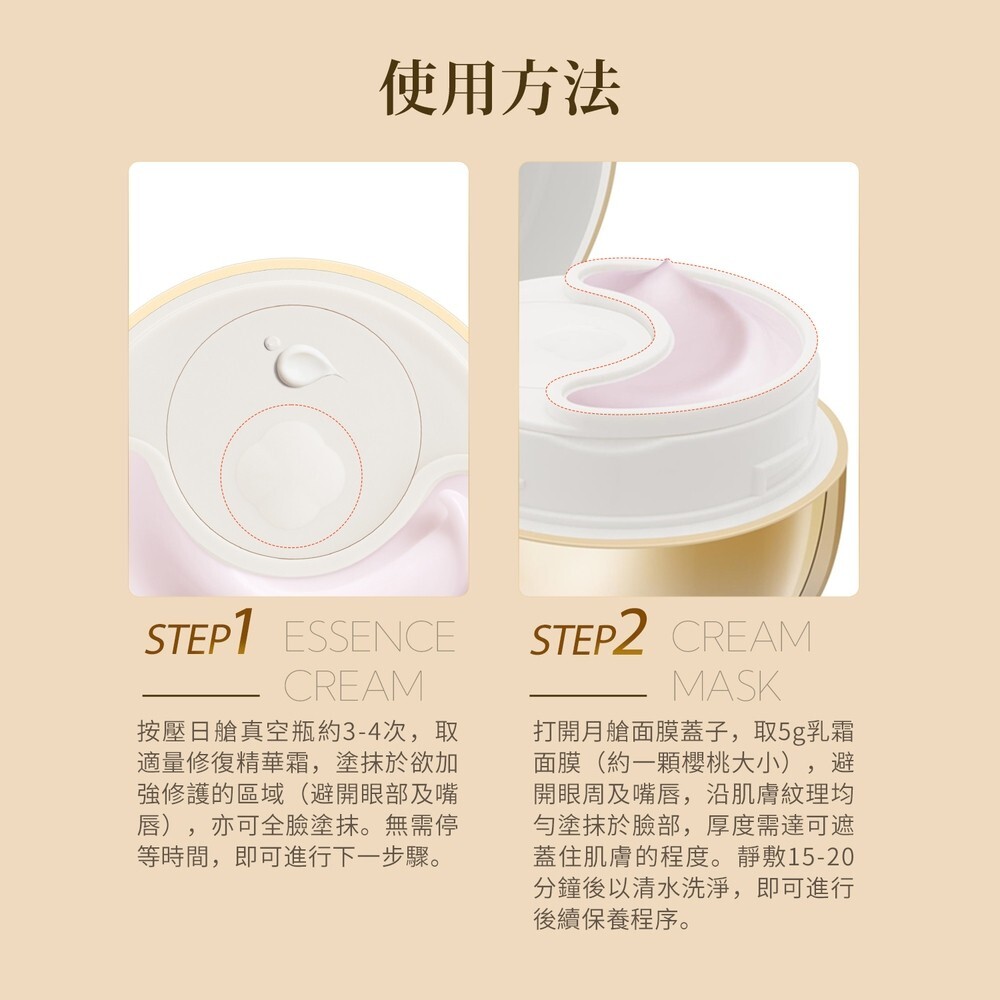 使用方法

STEP1 ESSENCE CREAM

按壓日艙真空瓶約3-4次，取適量修復精華霜，塗抹於欲加強修護的區域（避開眼部及嘴唇），亦可全臉塗抹。無需停等時間，即可進行下一步驟。

STEP2 CREAM MASK

打開月艙面膜蓋子，取5g乳霜面膜（約一顆櫻桃大小），避開眼周及嘴唇，沿肌膚紋理均勻塗抹於臉部，厚度需達可遮蓋住肌膚的程度。靜敷15-20分鐘後以清水洗淨，即可進行後續保養程序。