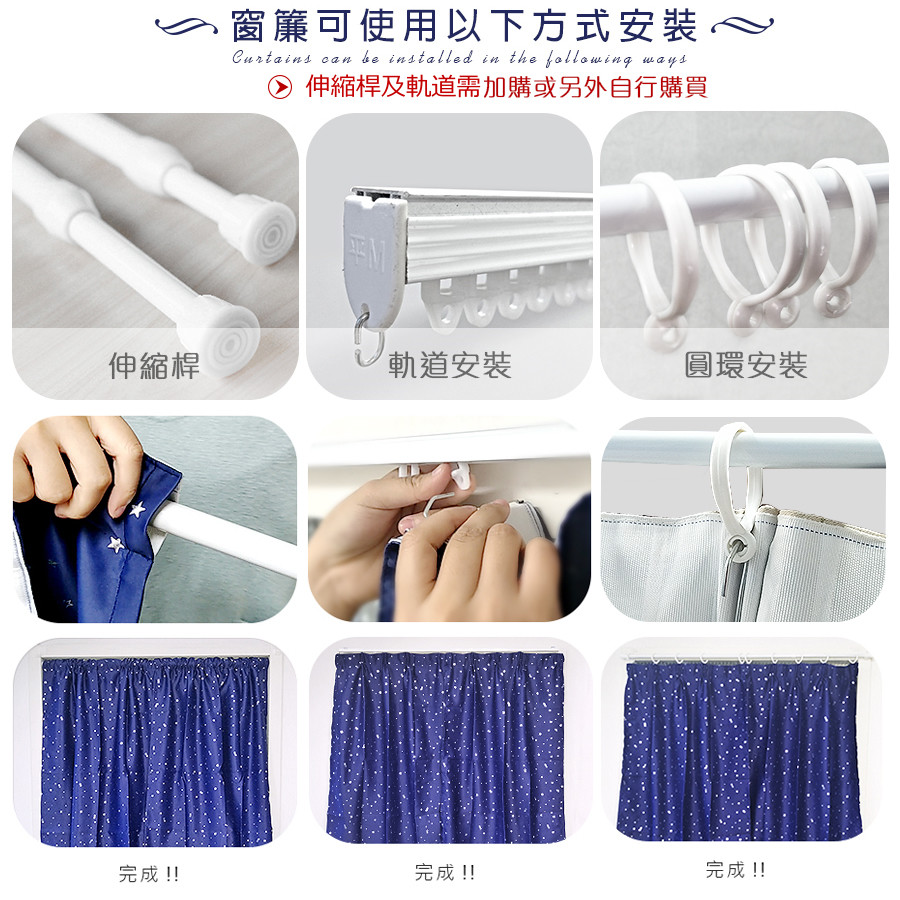 窗簾可使用以下方式安裝
Curtains can be installed in the following ways
伸縮桿及軌道需加購或另外自行購買

伸縮桿

平M
軌道安裝

圓環安裝

完成 !!

完成 !!

完成 !!