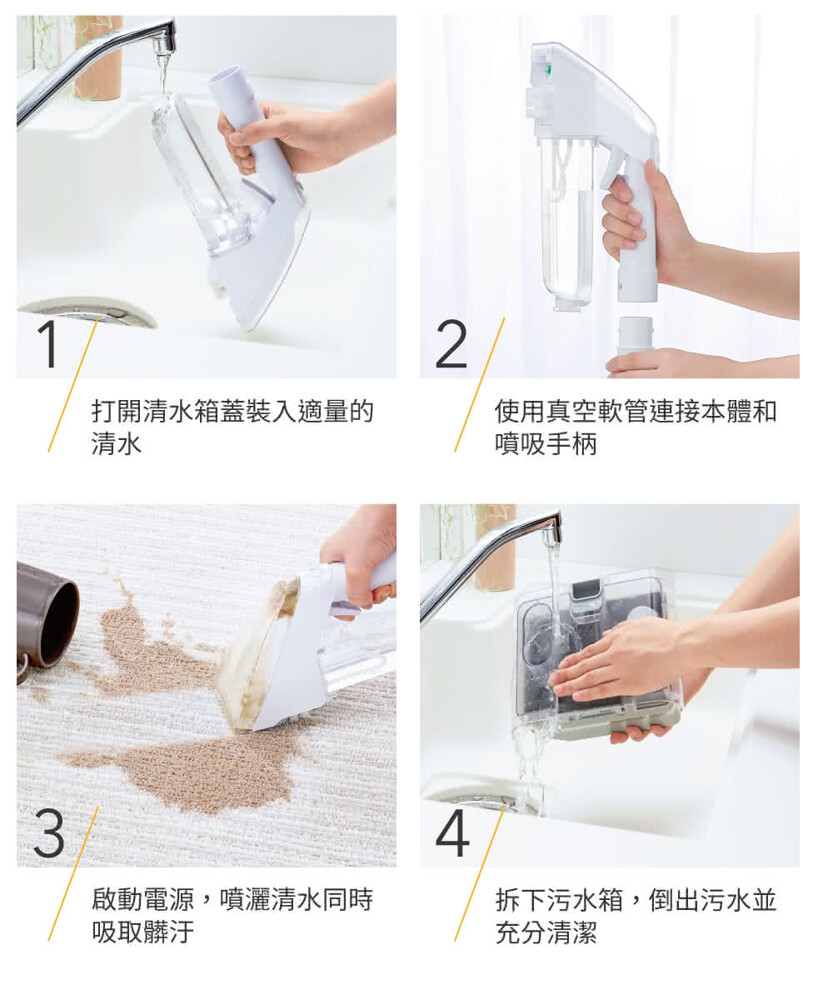 1
打開清水箱蓋裝入適量的清水

2
使用真空軟管連接本體和噴吸手柄

3
啟動電源，噴灑清水同時吸取髒汙

4
拆下污水箱，倒出污水並充分清潔