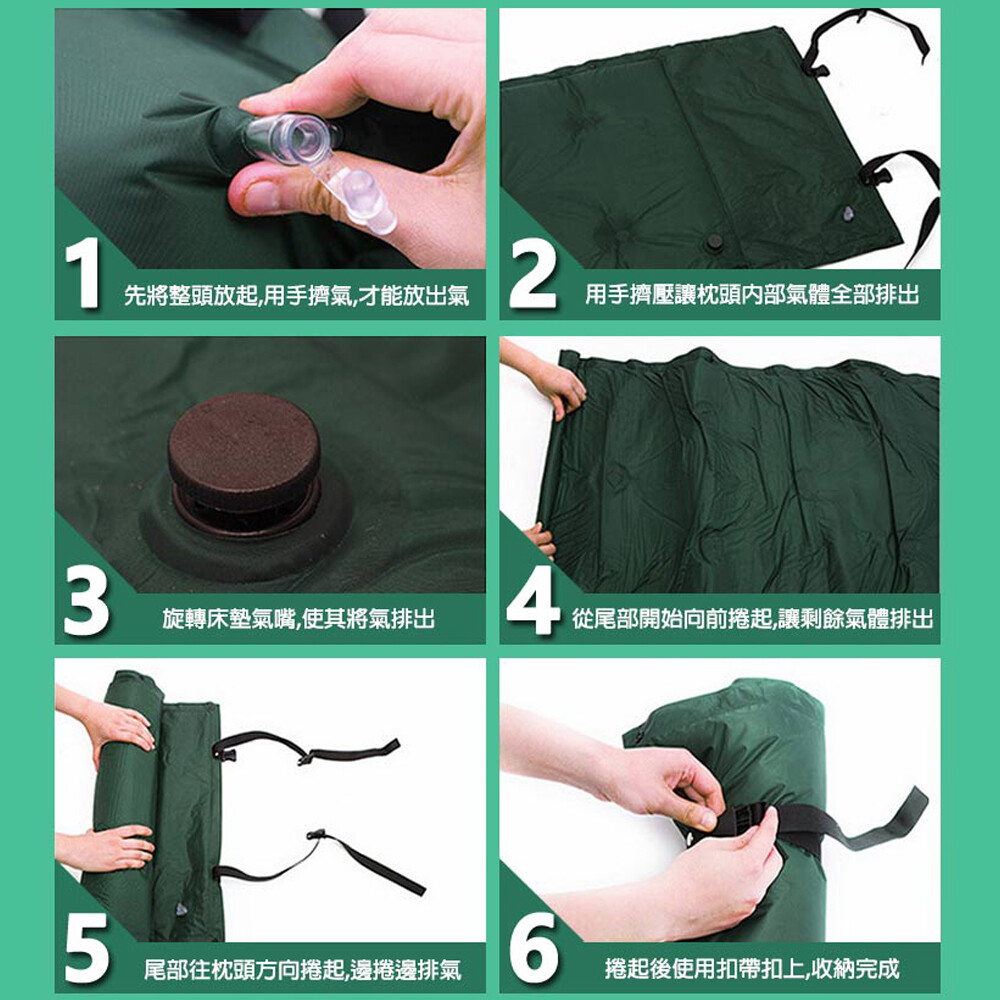 1 先將整頭放起,用手擠氣,才能放出氣

2 用手擠壓讓枕頭內部氣體全部排出

3 旋轉床墊氣嘴,使其將氣排出

4 從尾部開始向前捲起,讓剩餘氣體排出

5 尾部往枕頭方向捲起,邊捲邊排氣

6 捲起後使用扣帶扣上,收納完成