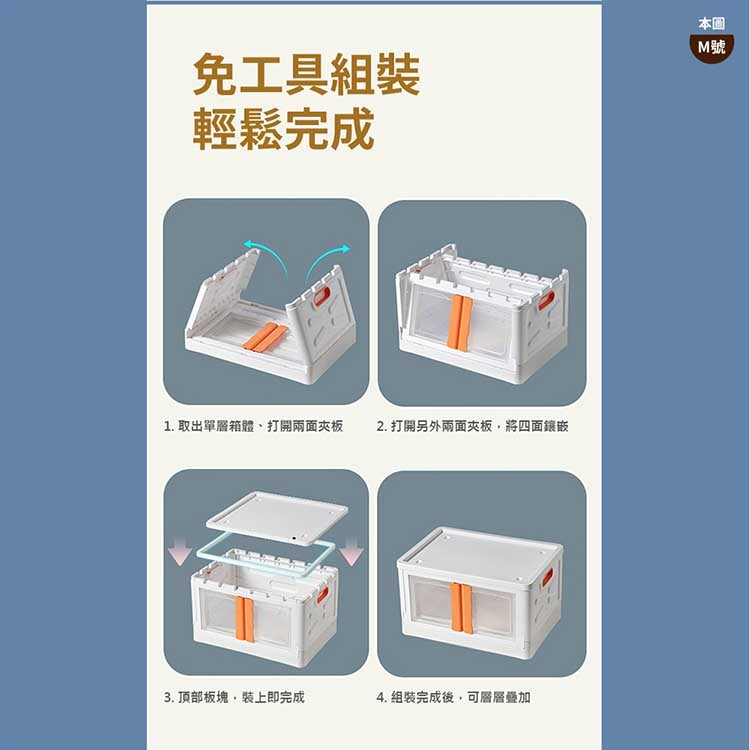 本圖
M號

免工具組裝
輕鬆完成

1. 取出單層箱體、打開兩面夾板

2. 打開另外兩面夾板，將四面鑲嵌

3. 頂部板塊，裝上即完成

4. 組裝完成後，可層層疊加