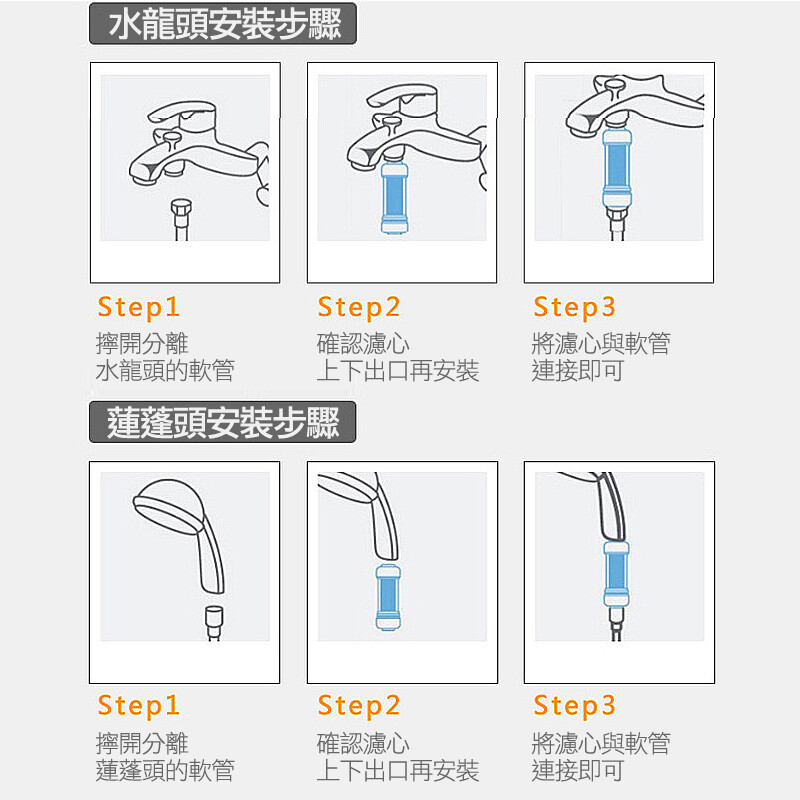 水龍頭安裝步驟

Step1
擰開分離
水龍頭的軟管

Step2
確認濾心
上下出口再安裝

Step3
將濾心與軟管
連接即可

蓮蓬頭安裝步驟

Step1
擰開分離
蓮蓬頭的軟管

Step2
確認濾心
上下出口再安裝

Step3
將濾心與軟管
連接即可