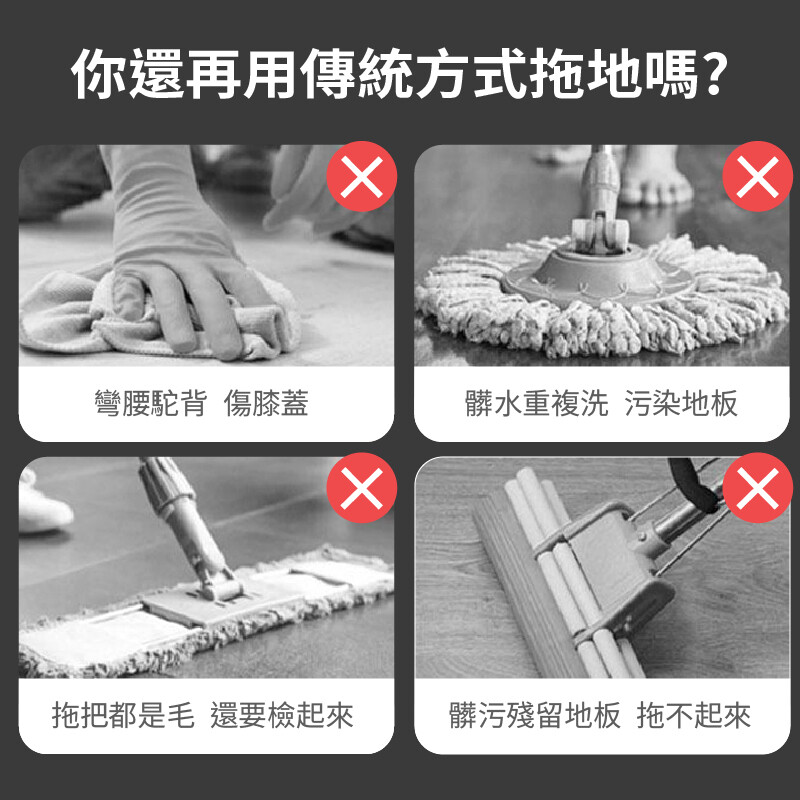 你還再用傳統方式拖地嗎?

彎腰駝背 傷膝蓋

髒水重複洗 污染地板

拖把都是毛 還要檢起來

髒污殘留地板 拖不起來