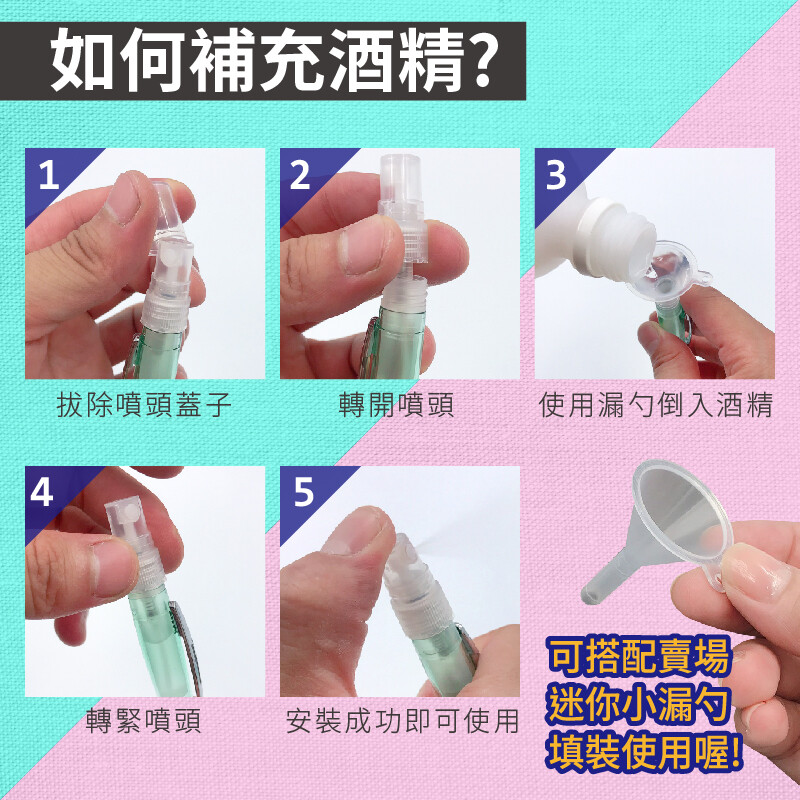 如何補充酒精?

1
拔除噴頭蓋子

2
轉開噴頭

3
使用漏勺倒入酒精

4
轉緊噴頭

5
安裝成功即可使用

可搭配賣場
迷你小漏勺
填裝使用喔!