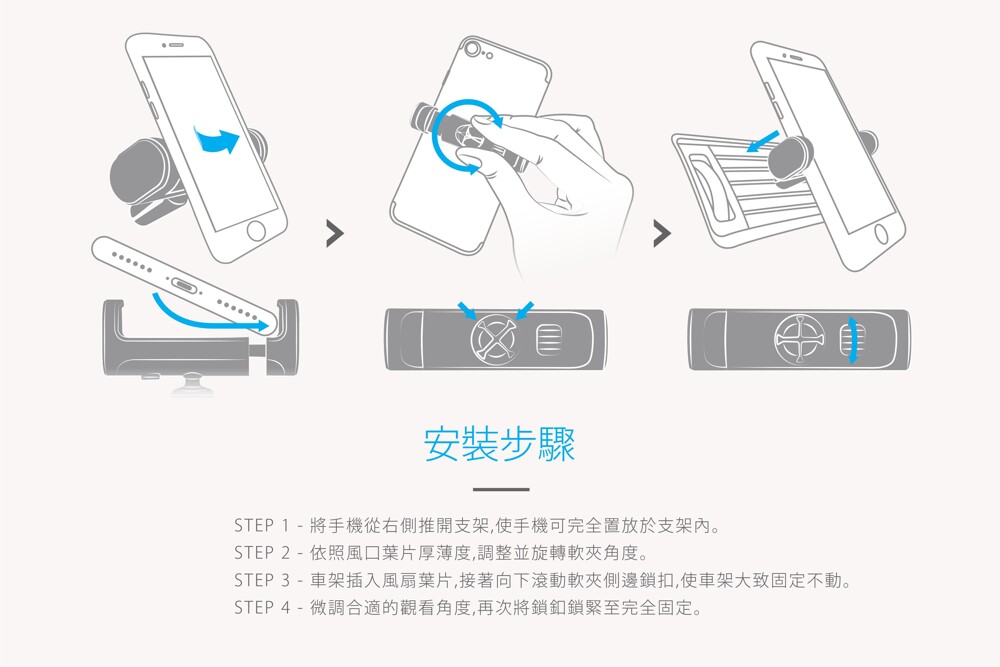 安裝步驟

STEP 1 - 將手機從右側推開支架,使手機可完全置放於支架內。
STEP 2 - 依照風口葉片厚薄度,調整並旋轉軟夾角度。
STEP 3 - 車架插入風扇葉片,接著向下滾動軟夾側邊鎖扣,使車架大致固定不動。
STEP 4 - 微調合適的觀看角度,再次將鎖釦鎖緊至完全固定。