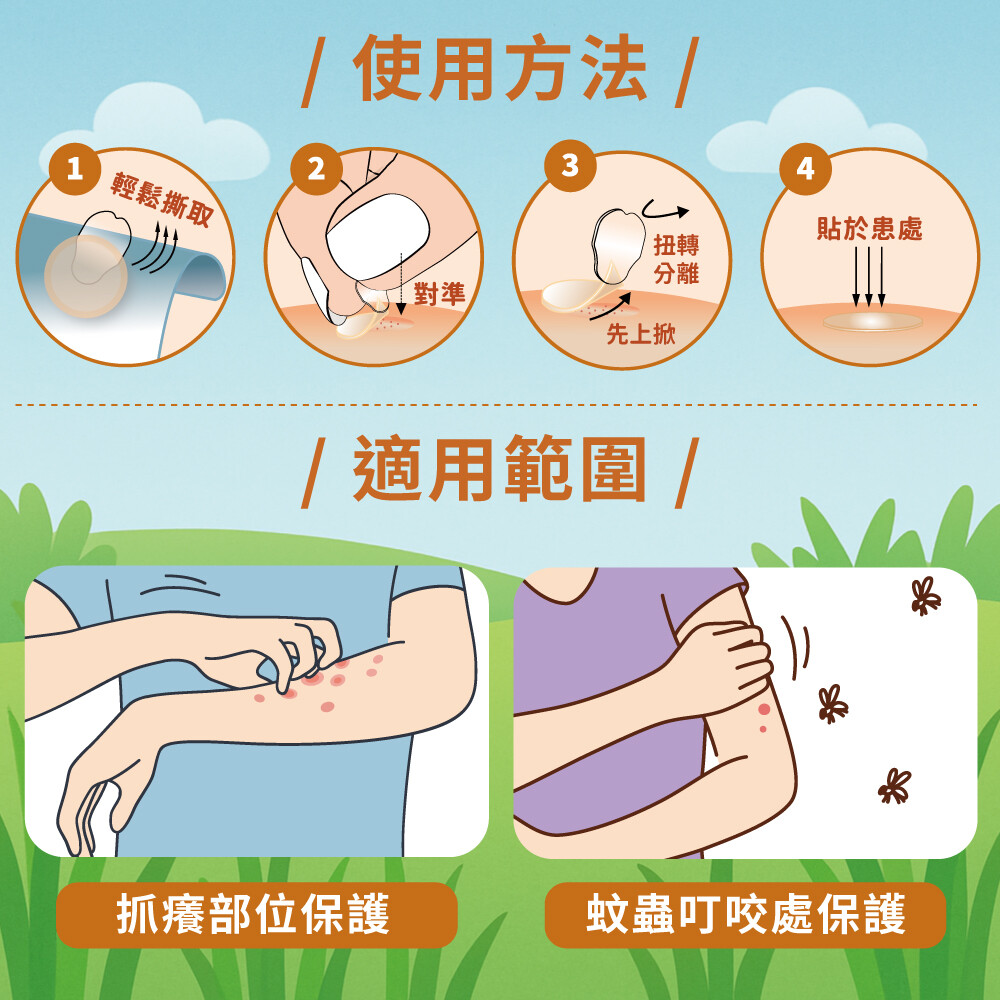 / 使用方法 /

1 輕鬆撕取

2 對準

3 扭轉分離 先上掀

4 貼於患處

/ 適用範圍 /

抓癢部位保護

蚊蟲叮咬處保護