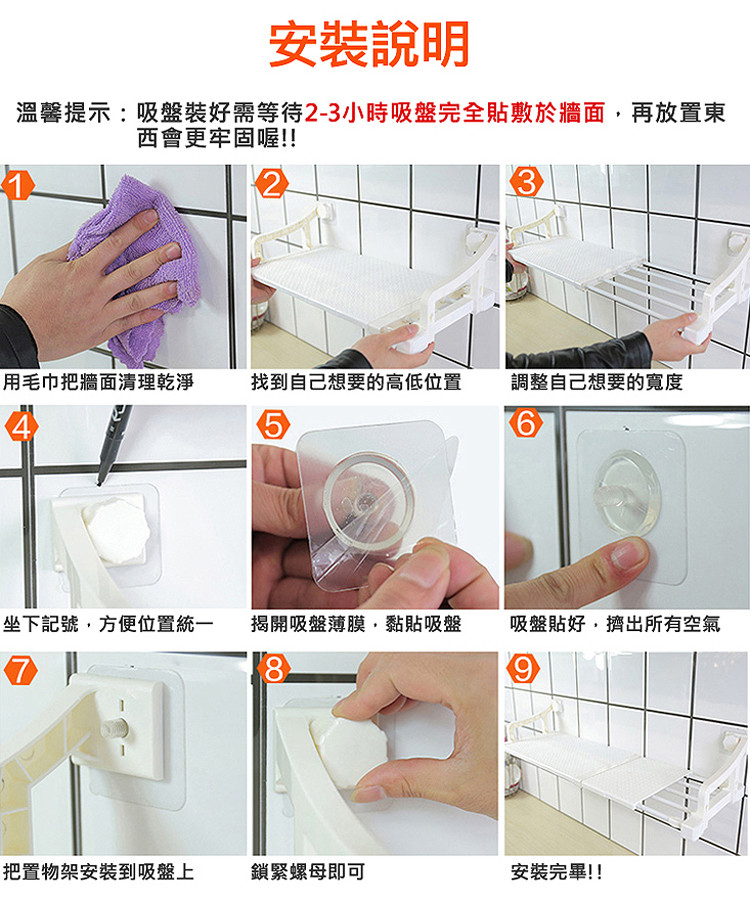 安裝說明

溫馨提示：吸盤裝好需等待2-3小時吸盤完全貼敷於牆面，再放置東西會更牢固喔!!

1
用毛巾把牆面清理乾淨

2
找到自己想要的高低位置

3
調整自己想要的寬度

4
坐下記號，方便位置統一

5
揭開吸盤薄膜，黏貼吸盤

6
吸盤貼好，擠出所有空氣

7
把置物架安裝到吸盤上

8
鎖緊螺母即可

9
安裝完畢!!