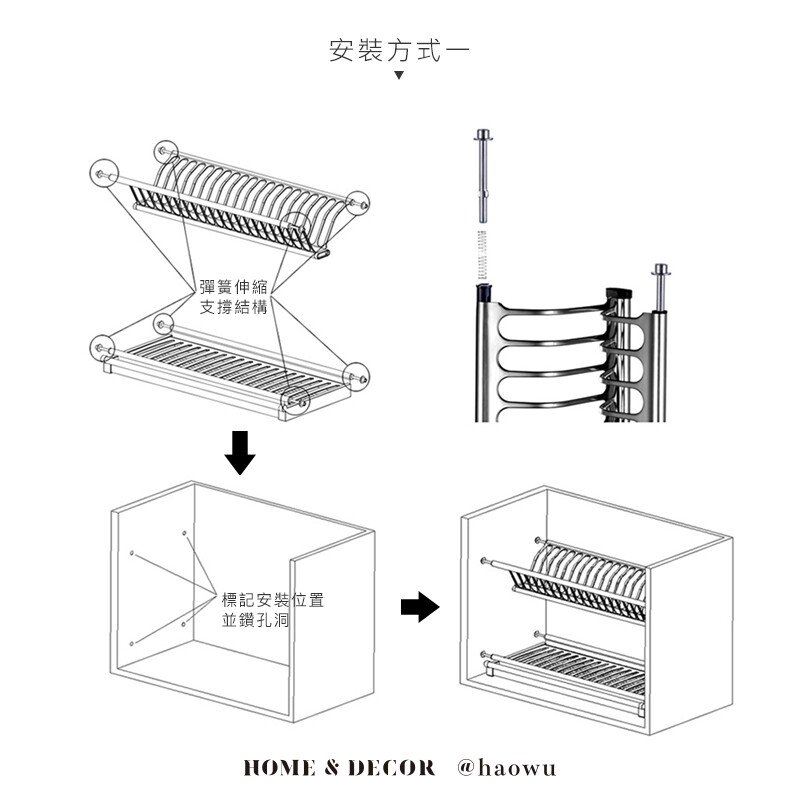 安裝方式一

彈簧伸縮
支撐結構

標記安裝位置
並鑽孔洞

HOME & DECOR @haowu