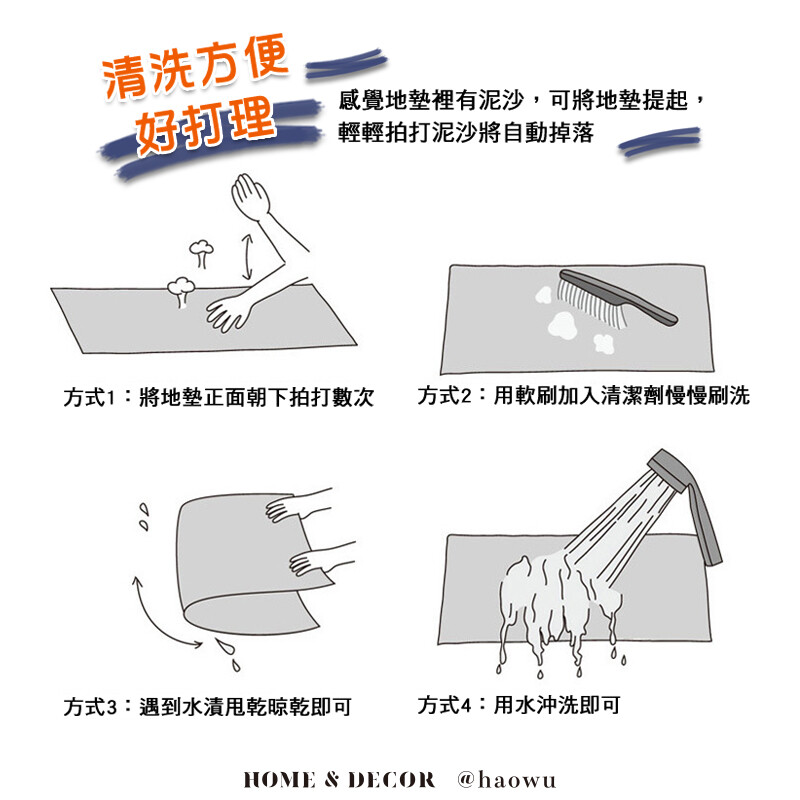 清洗方便
好打理

感覺地墊裡有泥沙，可將地墊提起，
輕輕拍打泥沙將自動掉落

方式1：將地墊正面朝下拍打數次

方式2：用軟刷加入清潔劑慢慢刷洗

方式3：遇到水漬甩乾晾乾即可

方式4：用水沖洗即可

HOME & DECOR @haowu