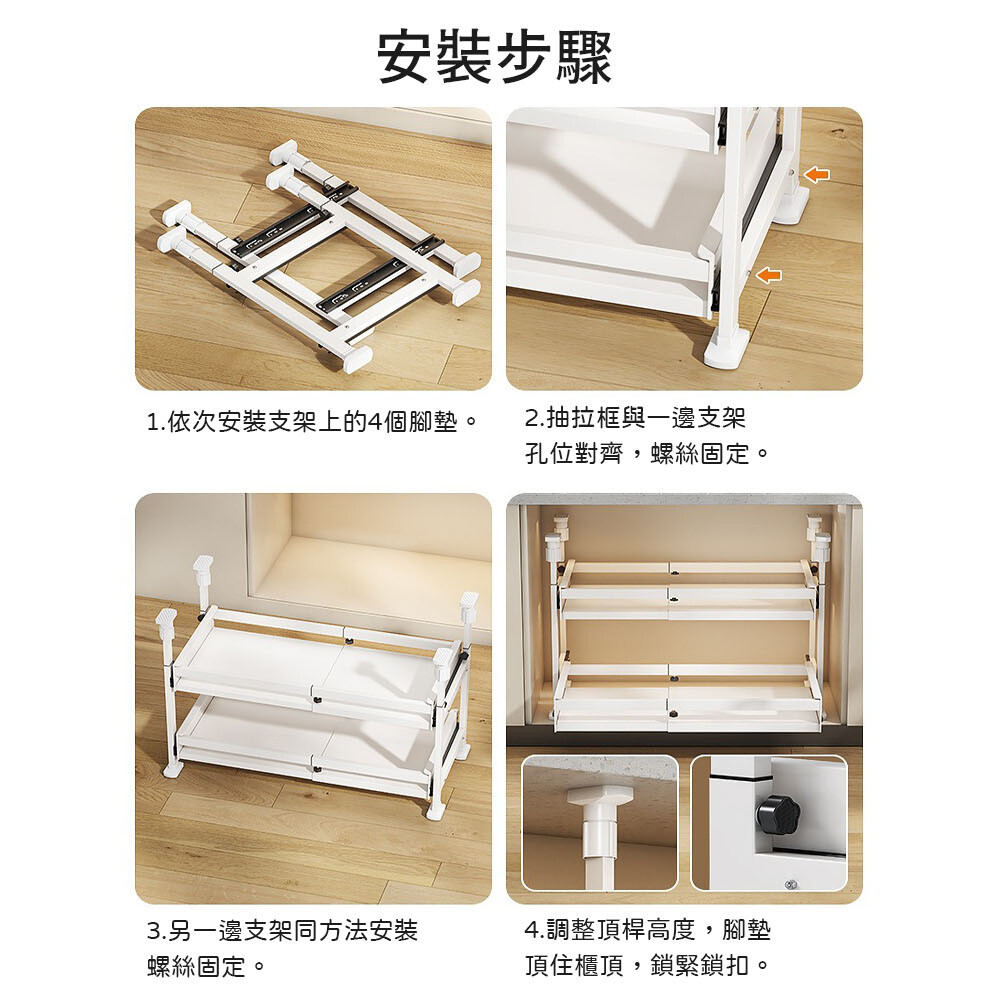 安裝步驟

1.依次安裝支架上的4個腳墊。

2.抽拉框與一邊支架孔位對齊，螺絲固定。

3.另一邊支架同方法安裝螺絲固定。

4.調整頂桿高度，腳墊頂住櫃頂，鎖緊鎖扣。