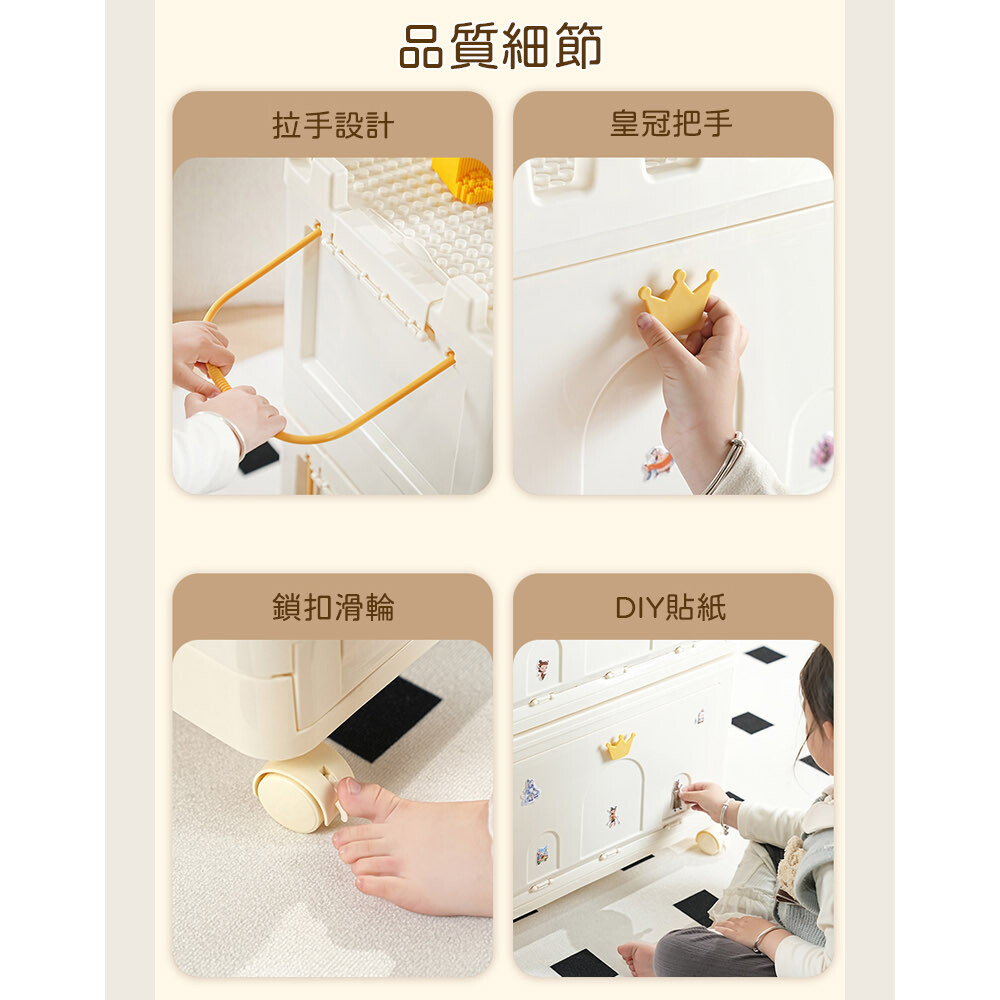 品質細節

拉手設計

皇冠把手

鎖扣滑輪

DIY貼紙