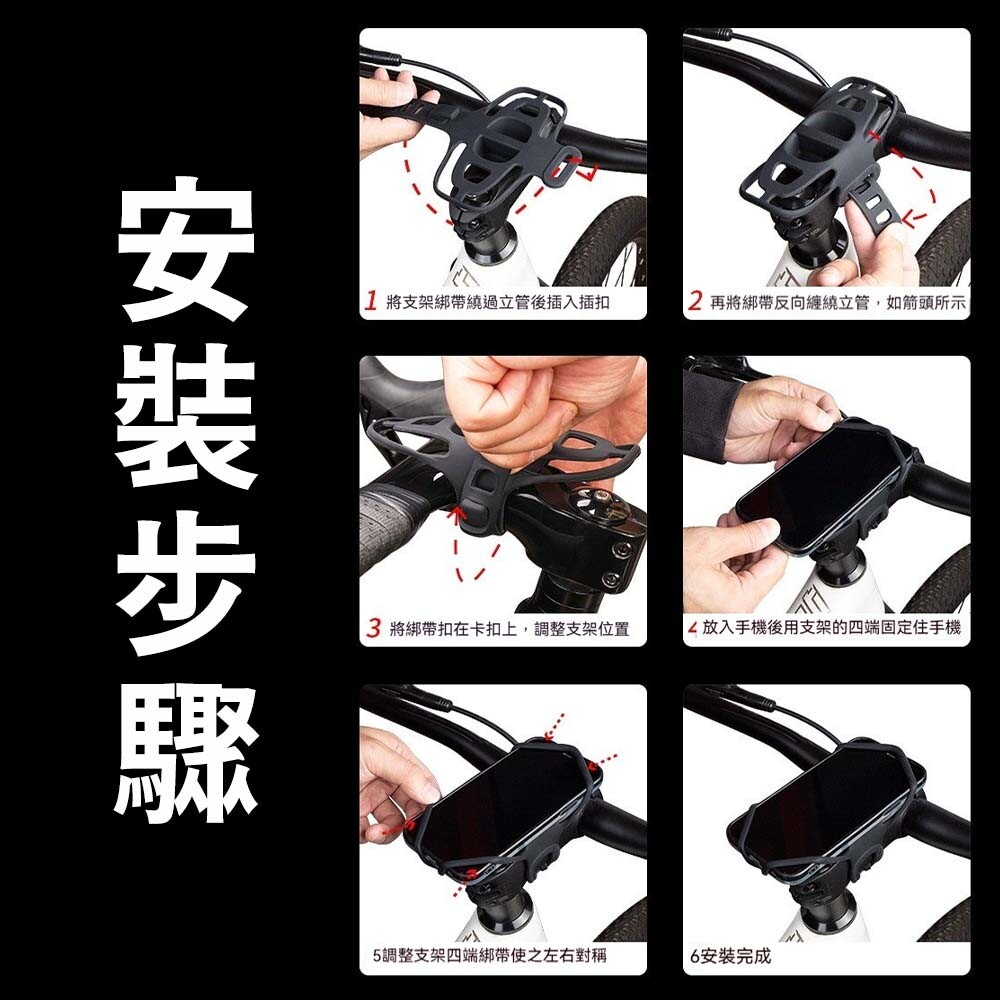 安裝步驟

1 將支架綁帶繞過立管後插入插扣

2 再將綁帶反向纏繞立管，如箭頭所示

3 將綁帶扣在卡扣上，調整支架位置

4 放入手機後用支架的四端固定住手機

5調整支架四端綁帶使之左右對稱

6安裝完成