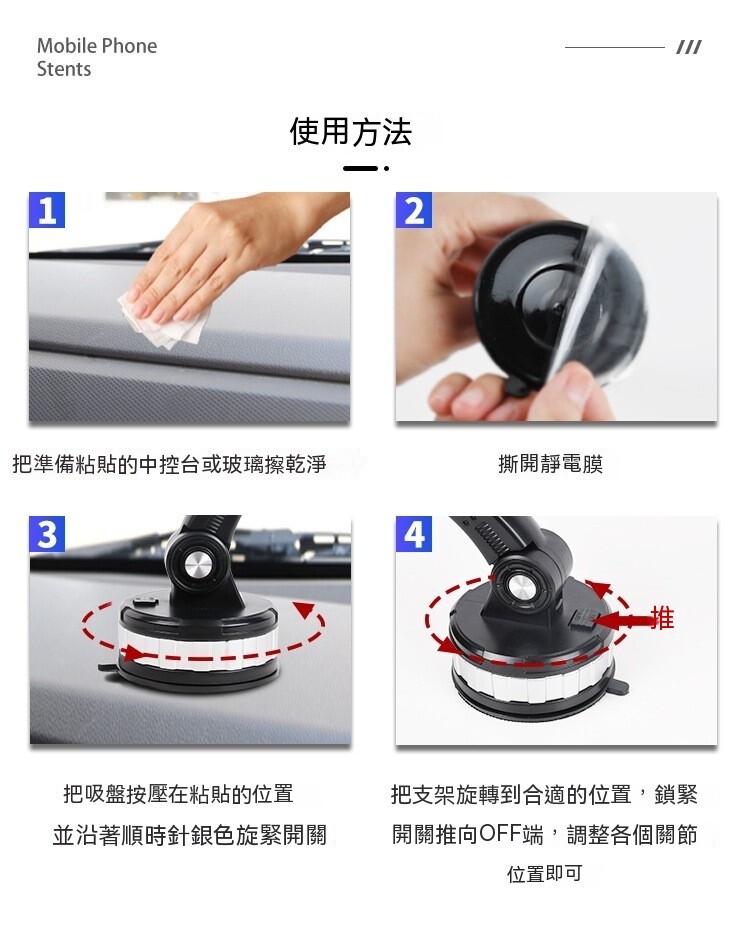 Mobile Phone Stents

///

使用方法

1

把準備粘貼的中控台或玻璃擦乾淨

2

撕開靜電膜

3

把吸盤按壓在粘貼的位置
並沿著順時針銀色旋緊開關

4

推

把支架旋轉到合適的位置，鎖緊
開關推向OFF端，調整各個關節
位置即可