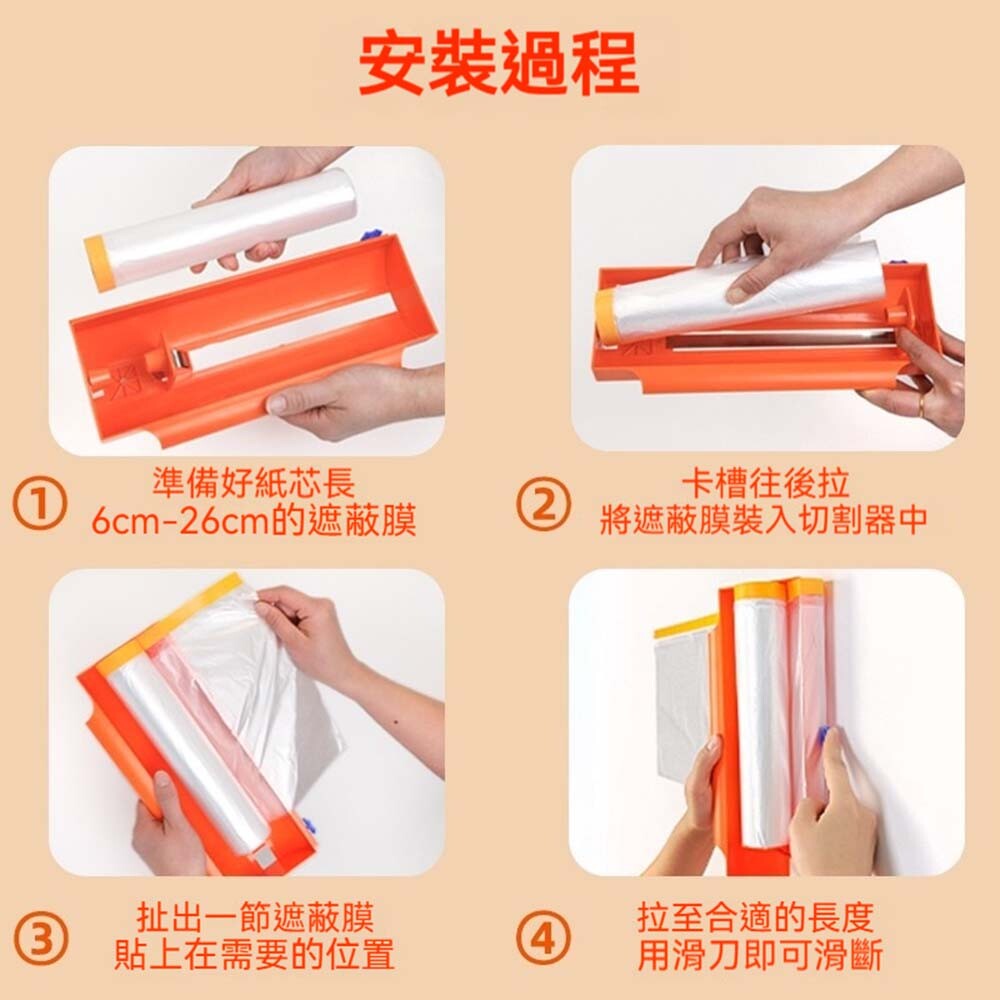 安裝過程

①
準備好紙芯長
6cm-26cm的遮蔽膜

②
卡槽往後拉
將遮蔽膜裝入切割器中

③
扯出一節遮蔽膜
貼上在需要的位置

④
拉至合適的長度
用滑刀即可滑斷