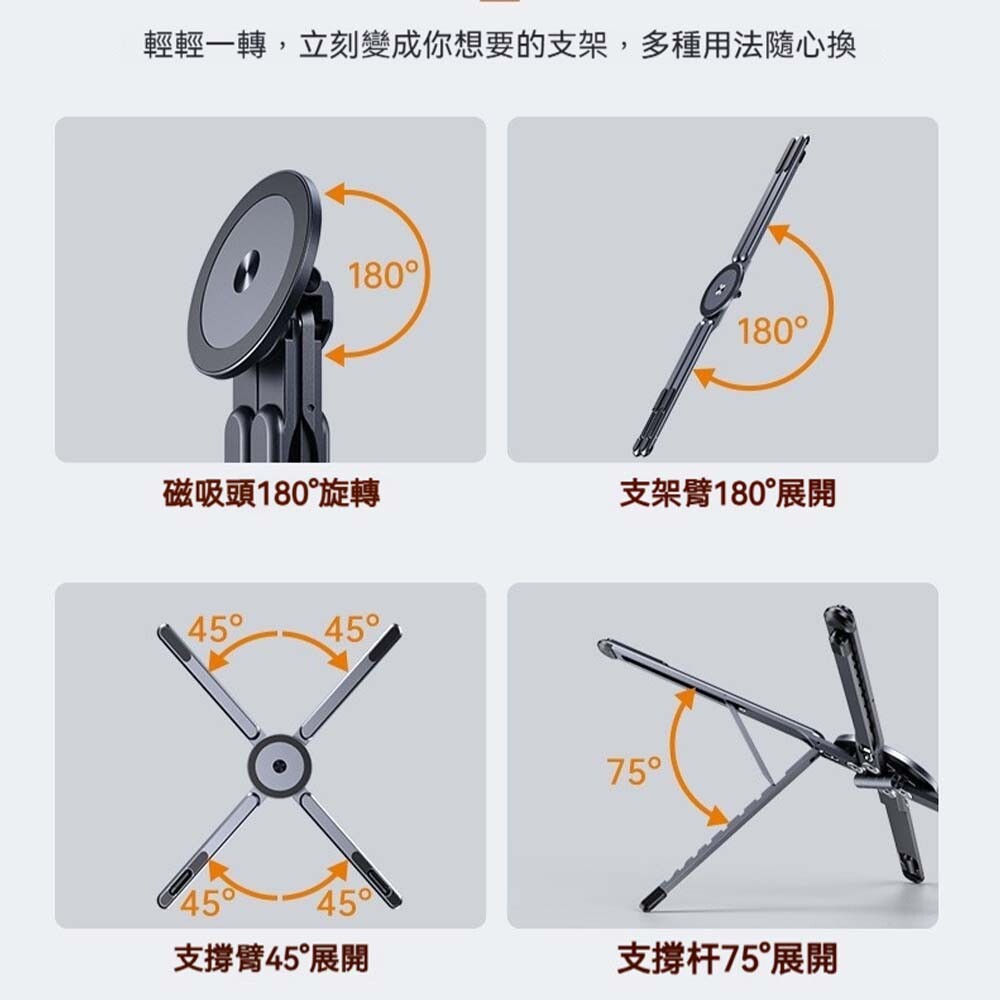 輕輕一轉，立刻變成你想要的支架，多種用法隨心換

180°

磁吸頭180°旋轉

180°

支架臂180°展開

45° 45°

45° 45°

支撐臂45°展開

75°

支撐杆75°展開